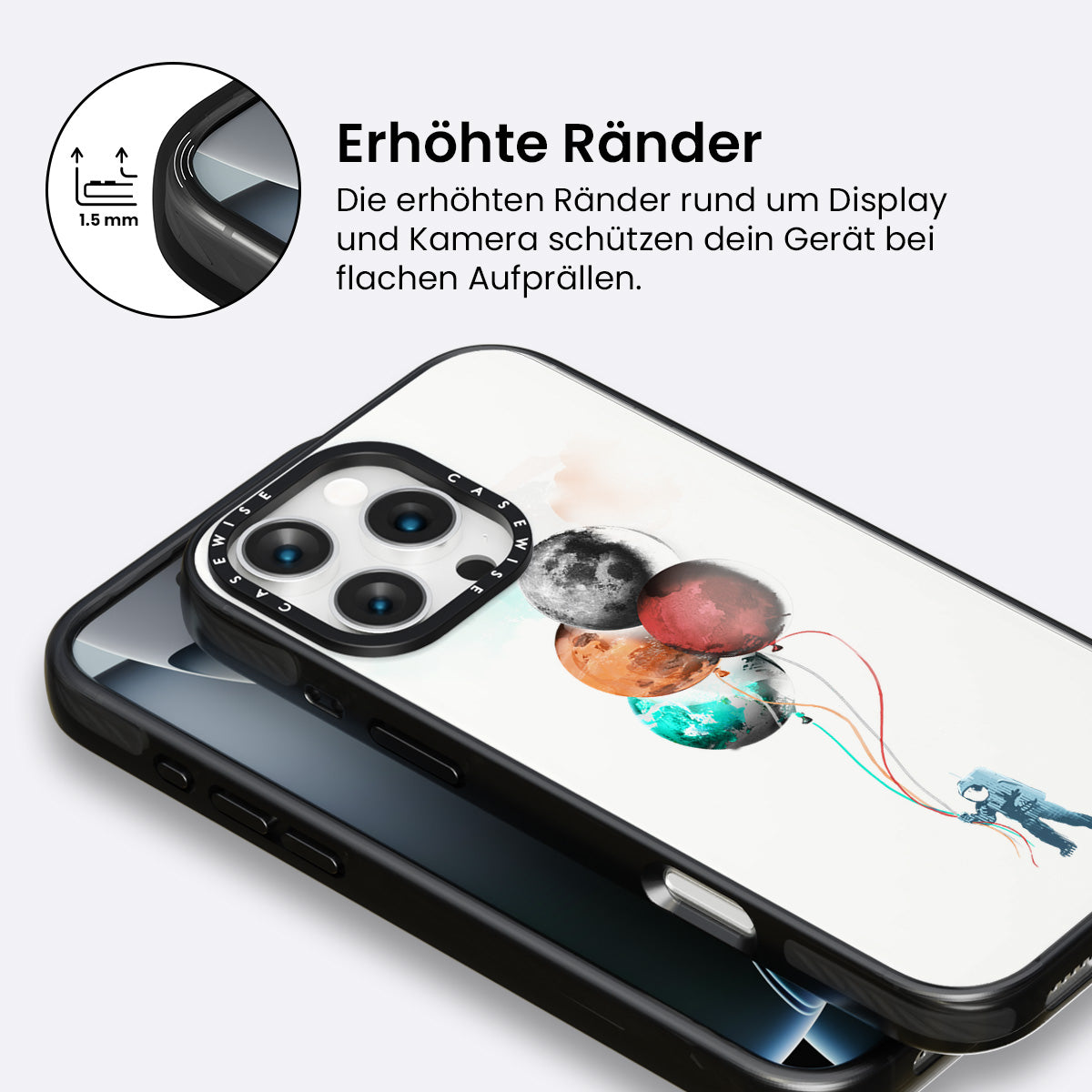 1.5 mm

Erhöhte Ränder

Die erhöhten Ränder rund um Display und Kamera schützen dein Gerät bei flachen Aufprällen.

CASEWISE CASEWISE