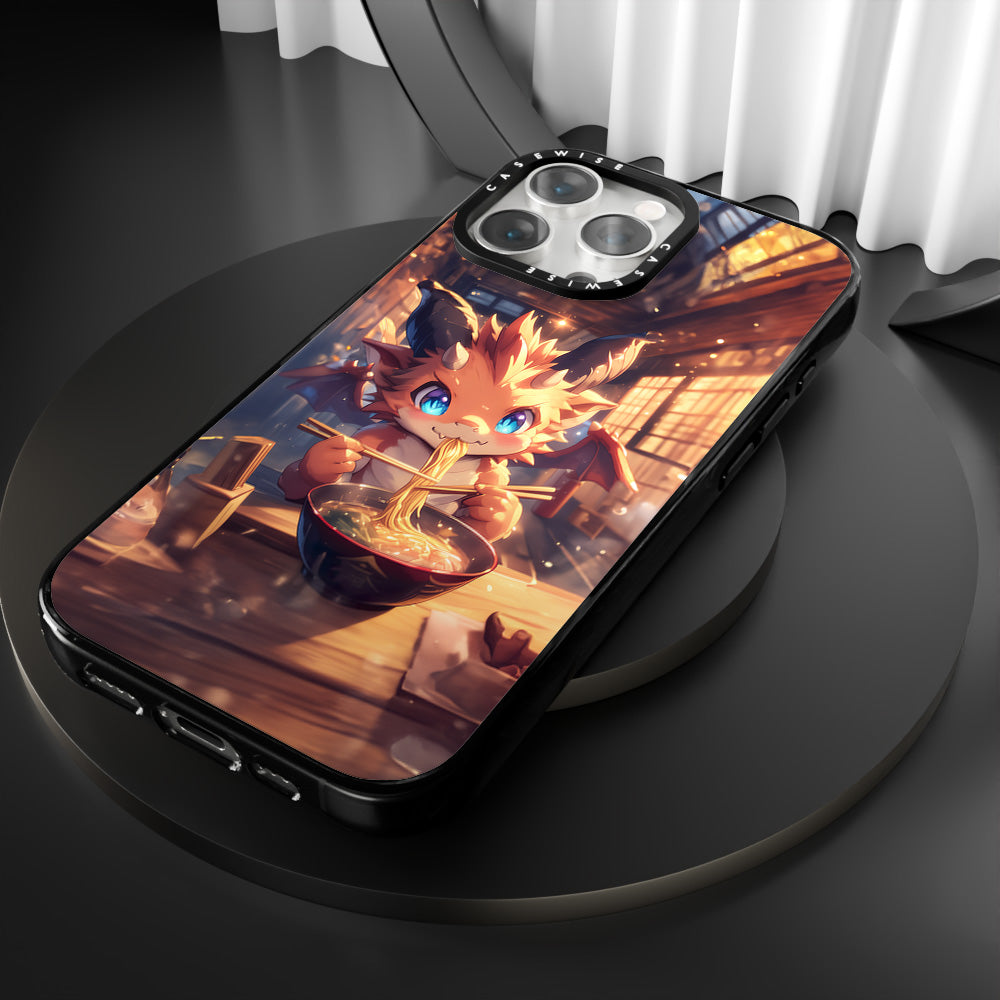 CASEWISE CASEWISE