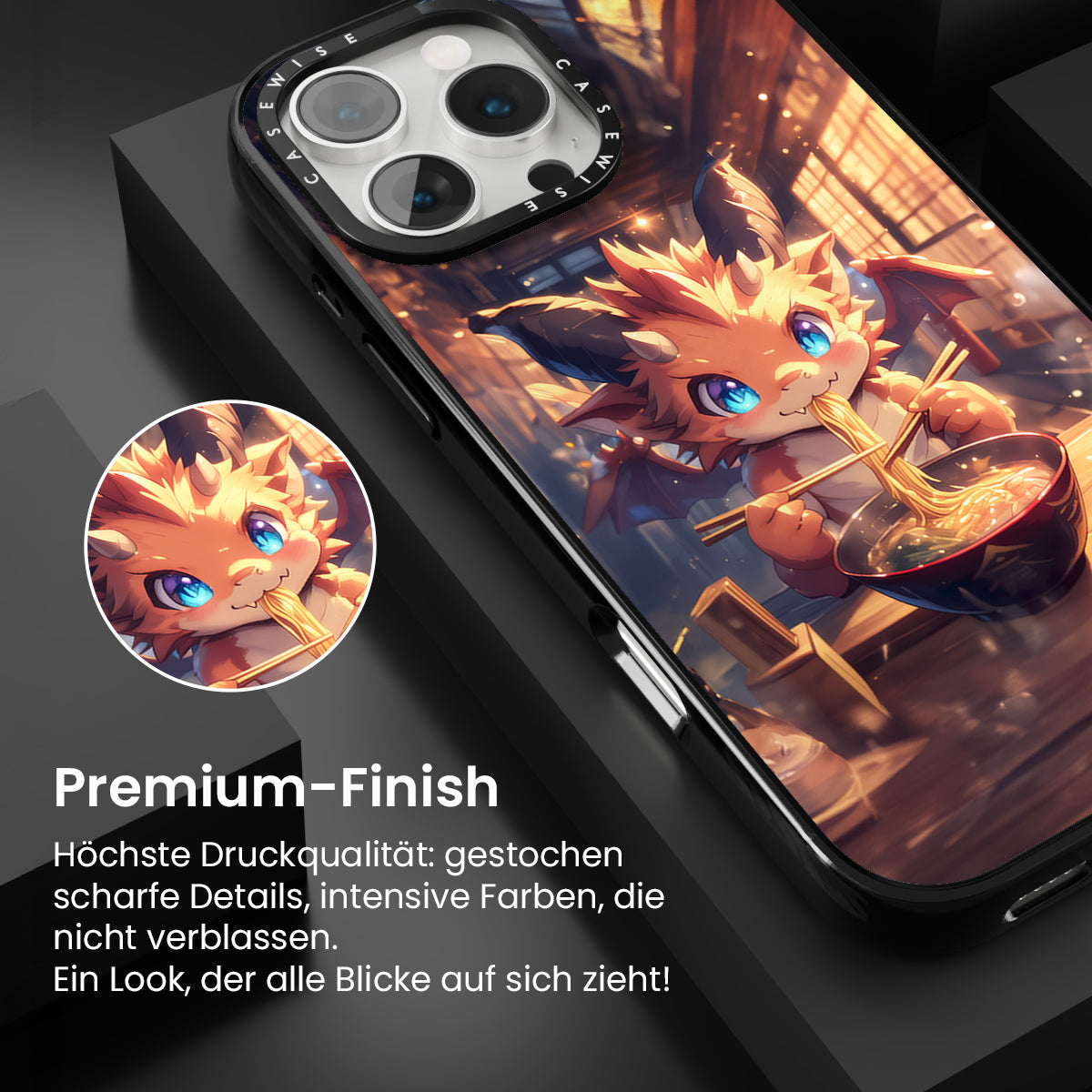 CASEWISE CASEWISE

Premium-Finish

Höchste Druckqualität: gestochen scharfe Details, intensive Farben, die nicht verblassen.
Ein Look, der alle Blicke auf sich zieht!