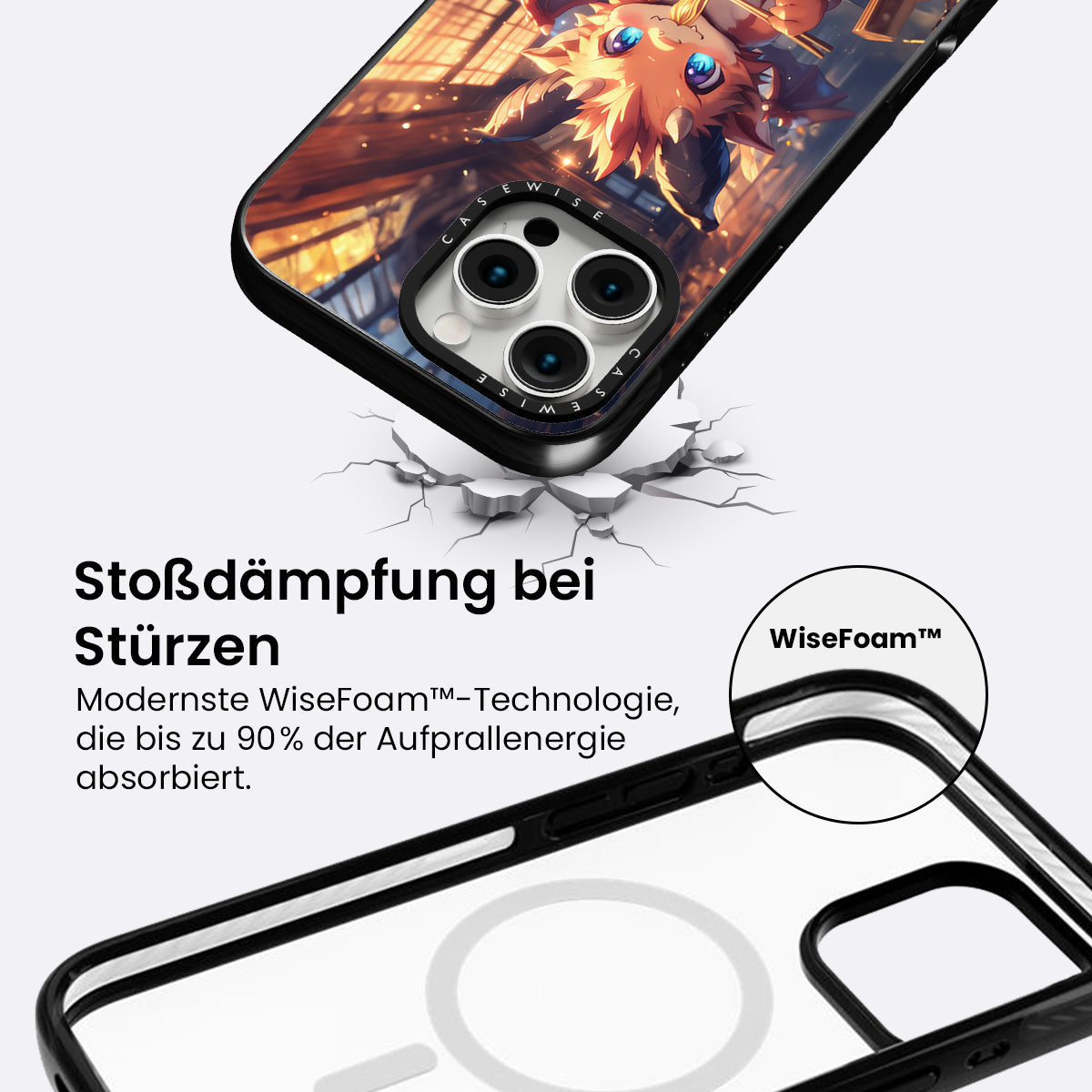 CASEWISE

CASEWISE

Stoßdämpfung bei Stürzen

Modernste WiseFoam™-Technologie, die bis zu 90% der Aufprallenergie absorbiert.

WiseFoam™