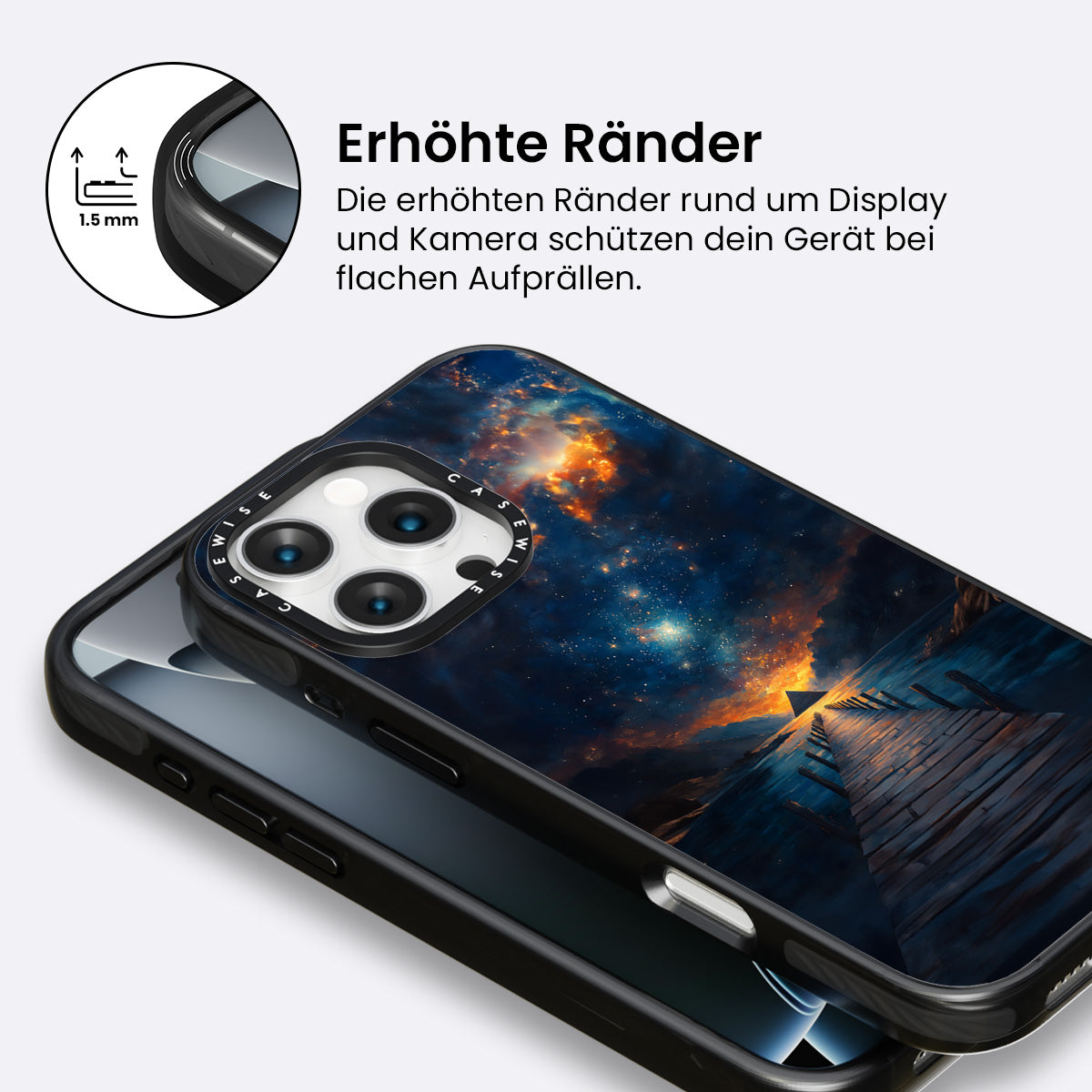 1.5 mm

Erhöhte Ränder

Die erhöhten Ränder rund um Display und Kamera schützen dein Gerät bei flachen Aufprällen.

CASEWISE CASEWISE