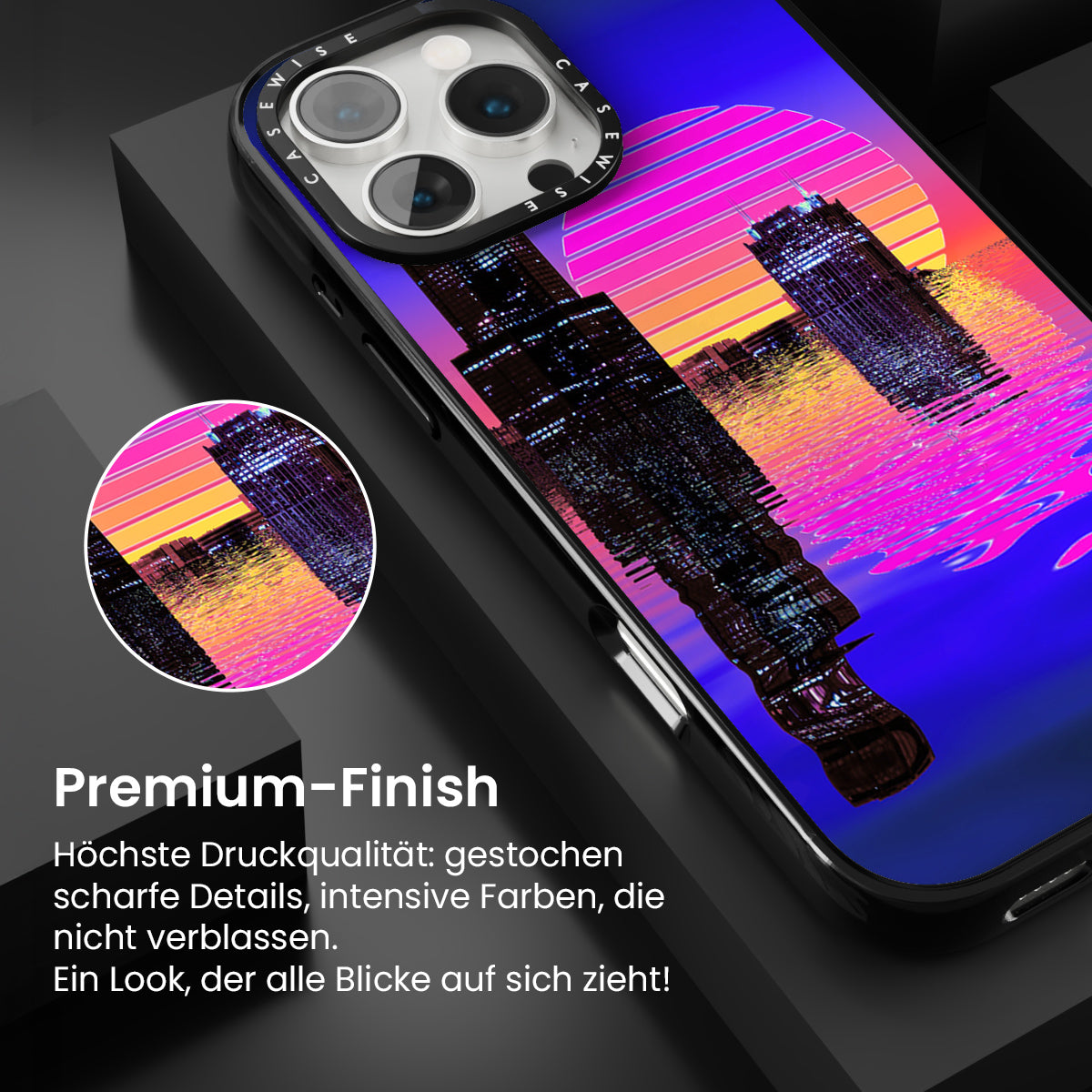 CASEWISE CASEWISE

Premium-Finish

Höchste Druckqualität: gestochen scharfe Details, intensive Farben, die nicht verblassen.
Ein Look, der alle Blicke auf sich zieht!