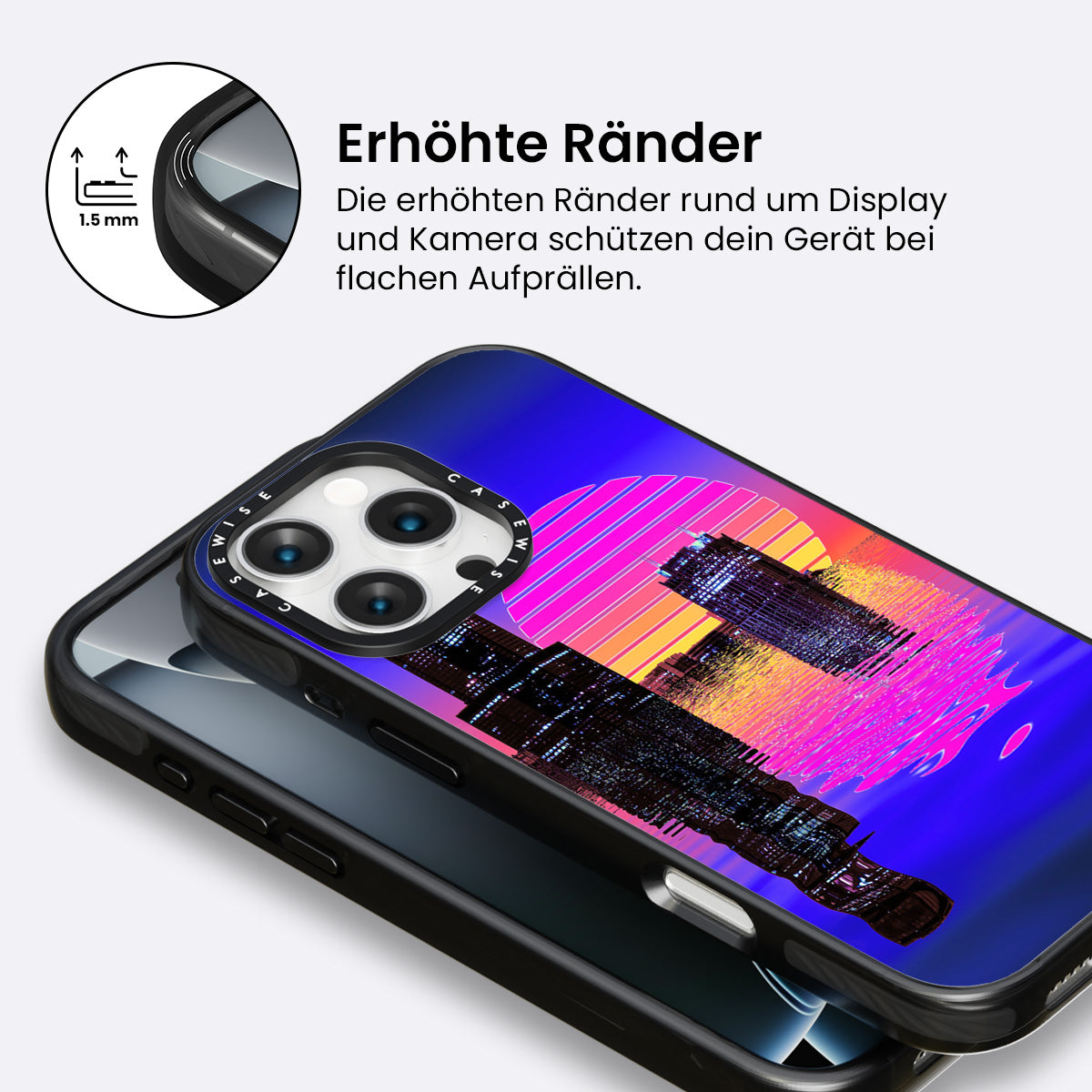 1.5 mm

Erhöhte Ränder

Die erhöhten Ränder rund um Display und Kamera schützen dein Gerät bei flachen Aufprällen.

CASEWISE CASEWISE