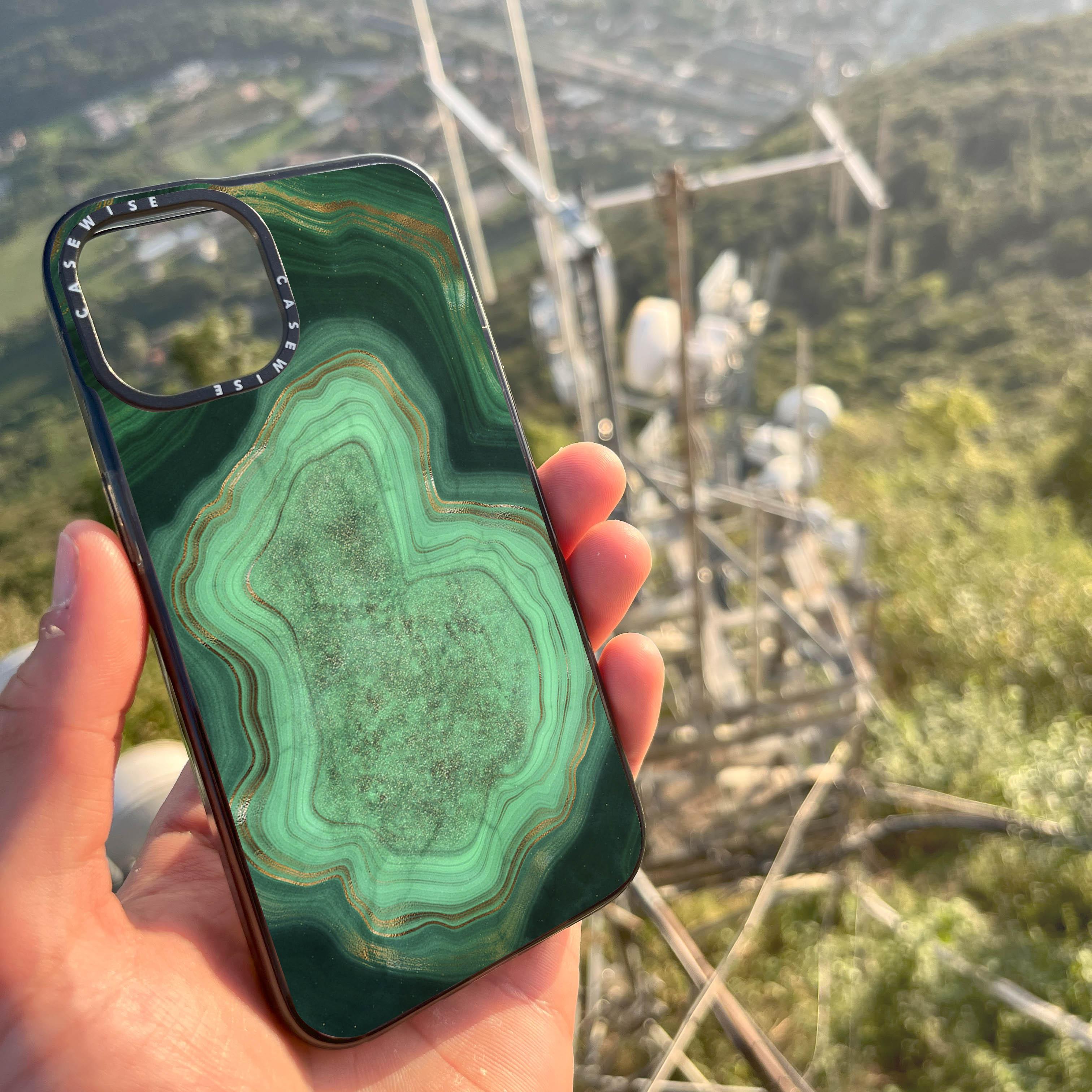 CASEWISE
CASEWISE