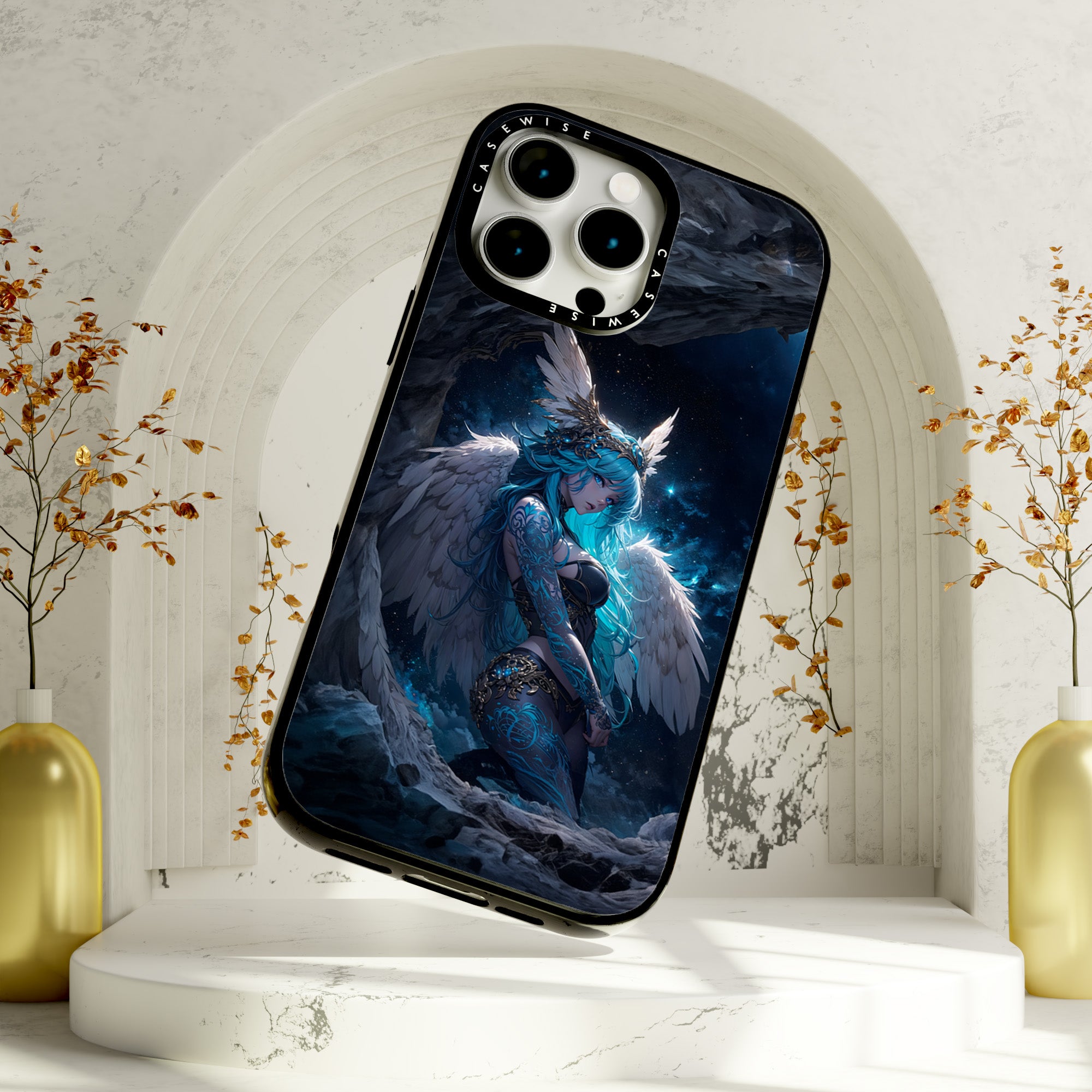 CASEWISE CASEWISE