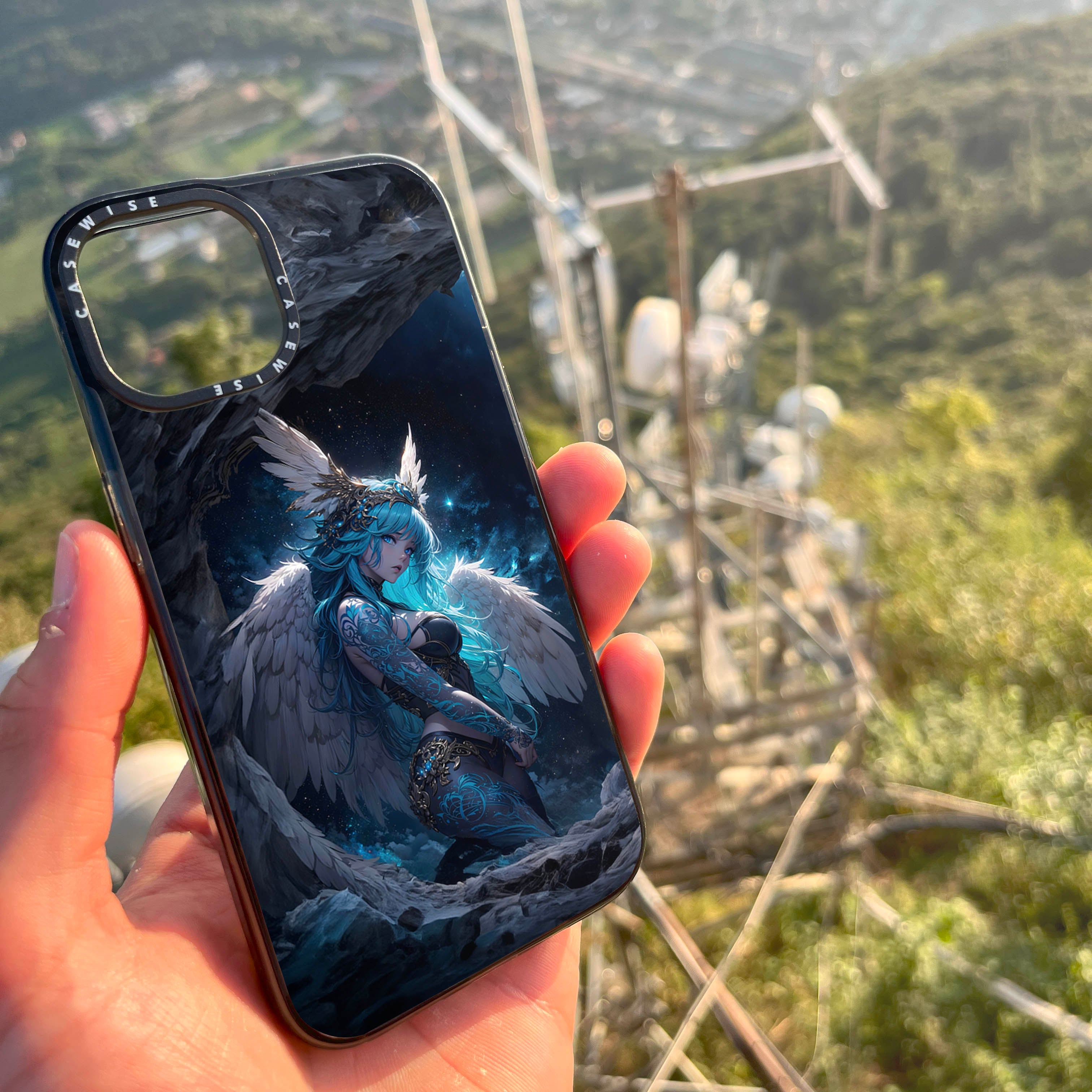 CASEWISE CASEWISE