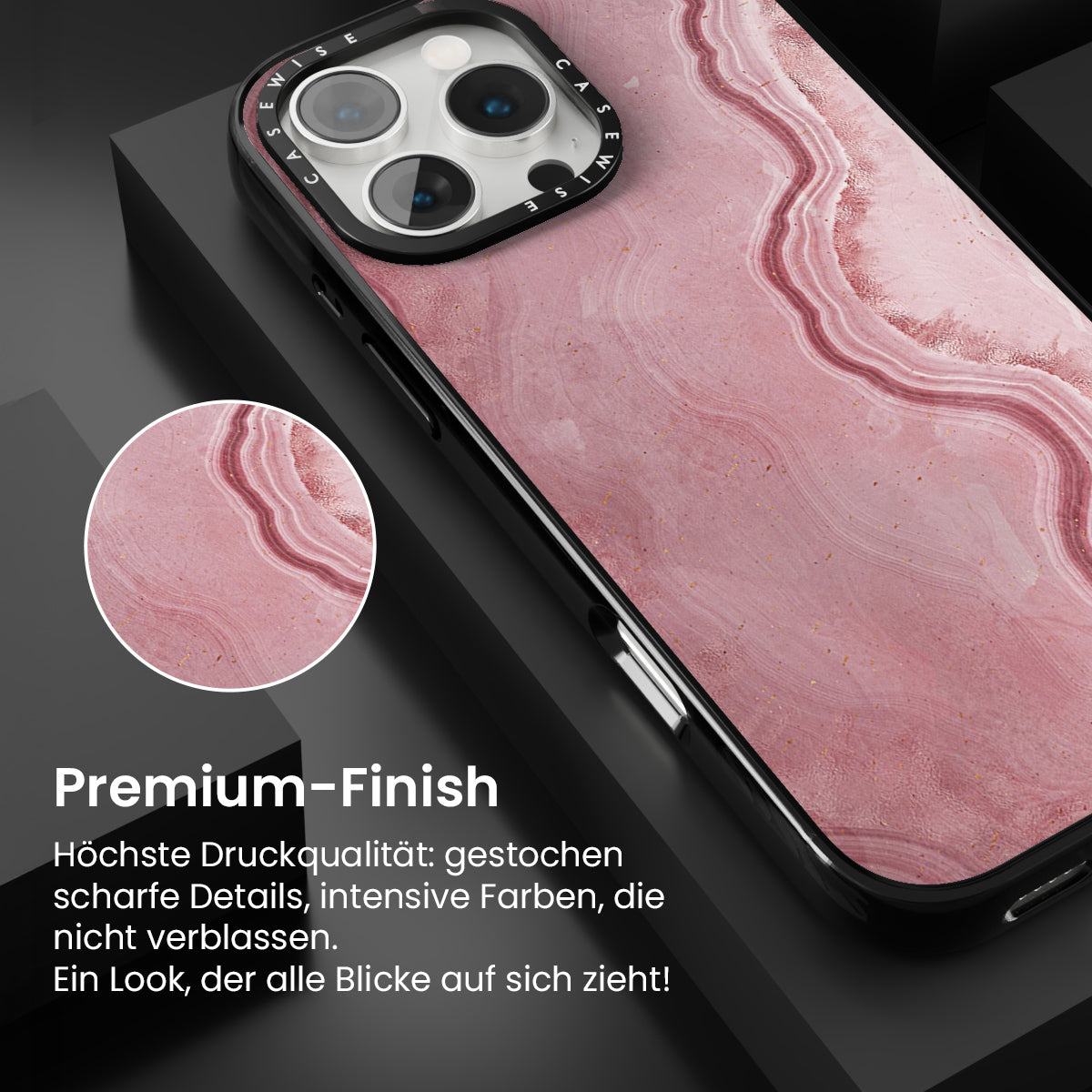 CASEWISE CASEWISE

Premium-Finish

Höchste Druckqualität: gestochen scharfe Details, intensive Farben, die nicht verblassen.
Ein Look, der alle Blicke auf sich zieht!