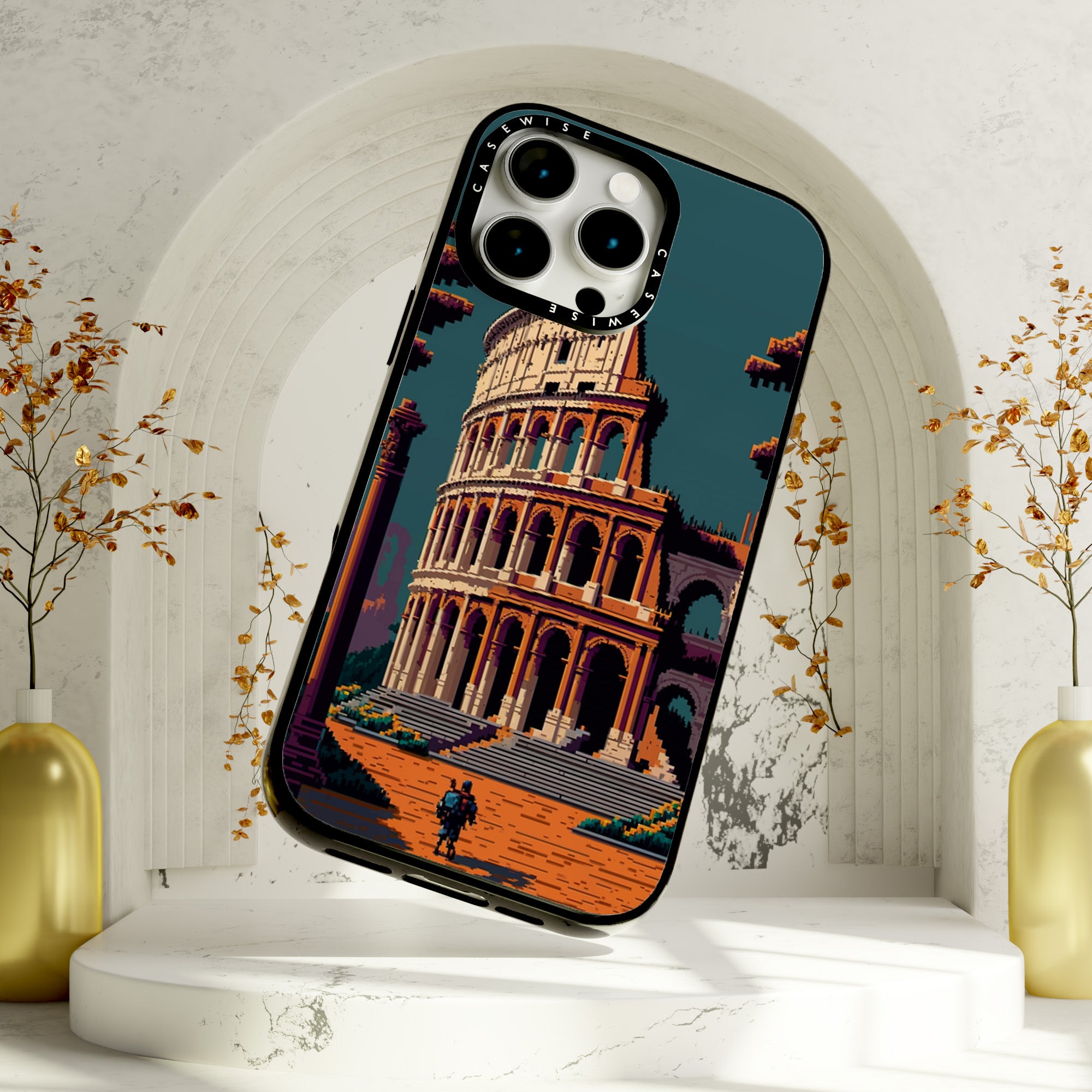 CASEWISE CASEWISE