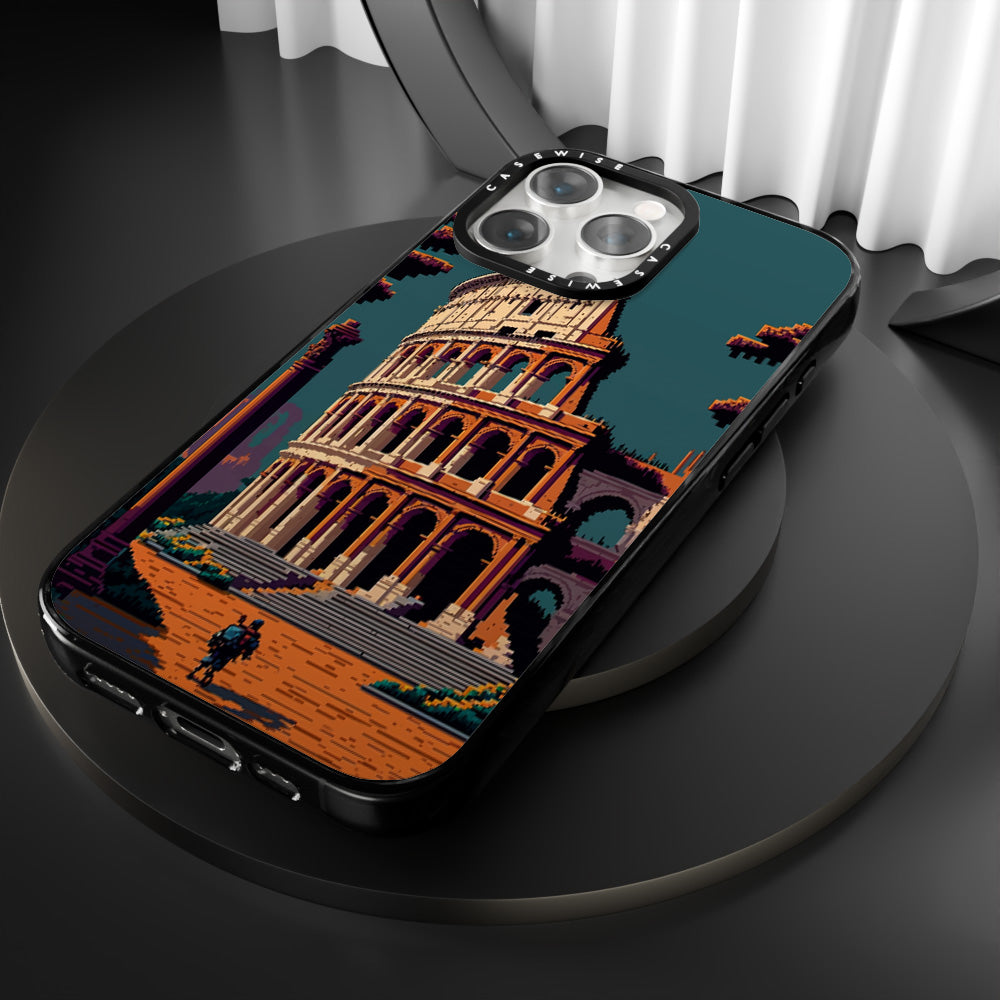 CASEWISE CASEWISE