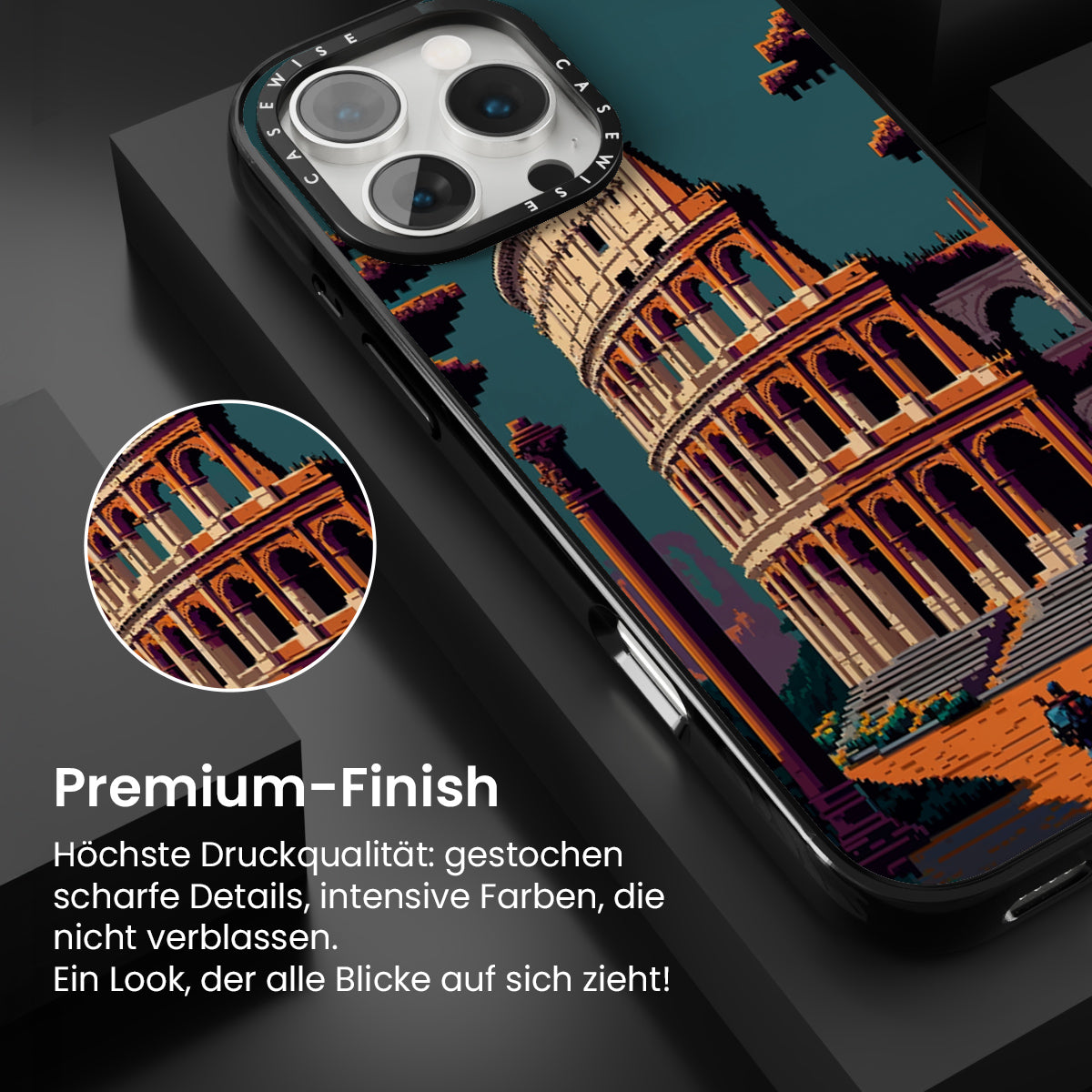 CASEWISE CASEWISE

Premium-Finish

Höchste Druckqualität: gestochen scharfe Details, intensive Farben, die nicht verblassen.
Ein Look, der alle Blicke auf sich zieht!