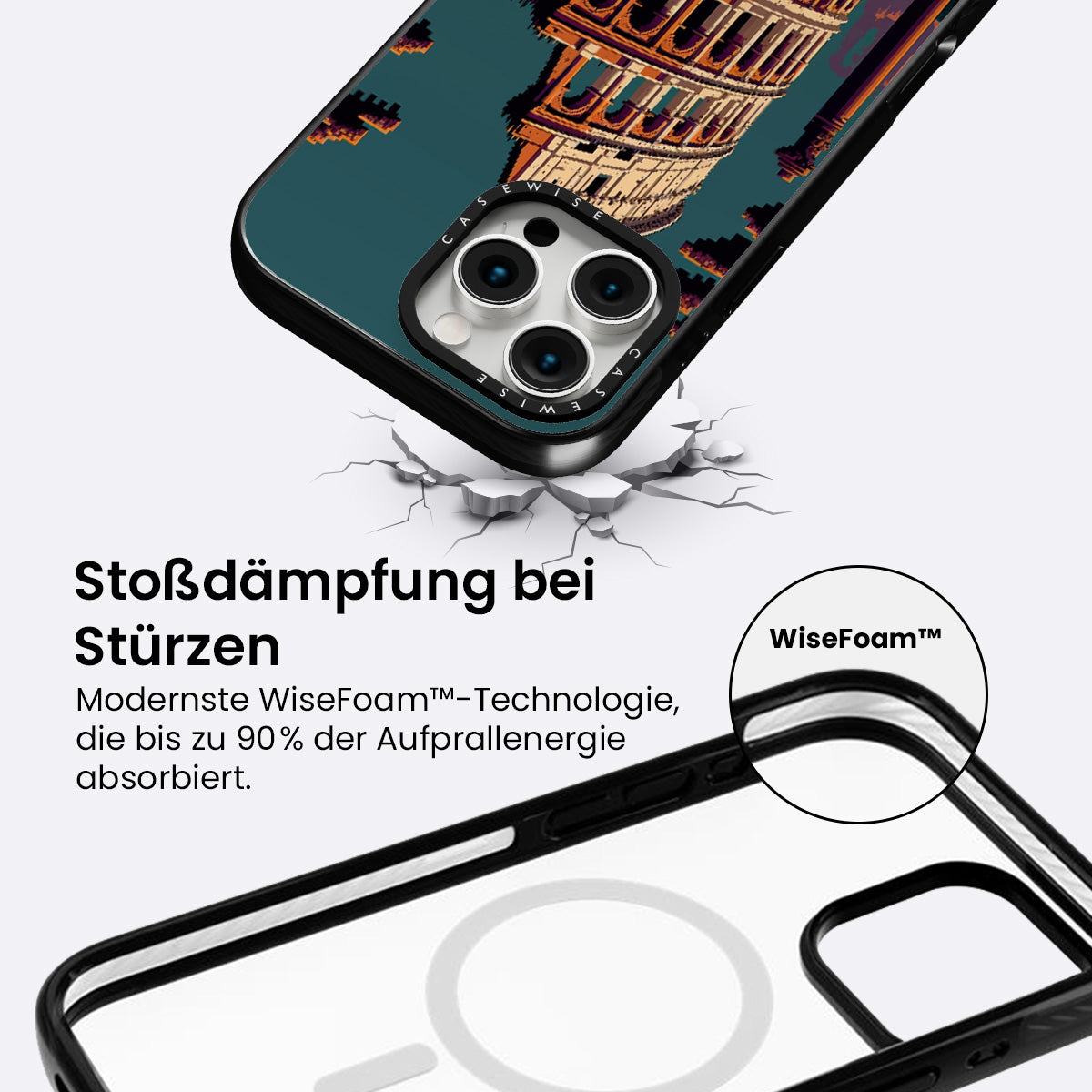 CASEWISE

CASEWISE

Stoßdämpfung bei Stürzen

Modernste WiseFoam™-Technologie, die bis zu 90% der Aufprallenergie absorbiert.

WiseFoam™