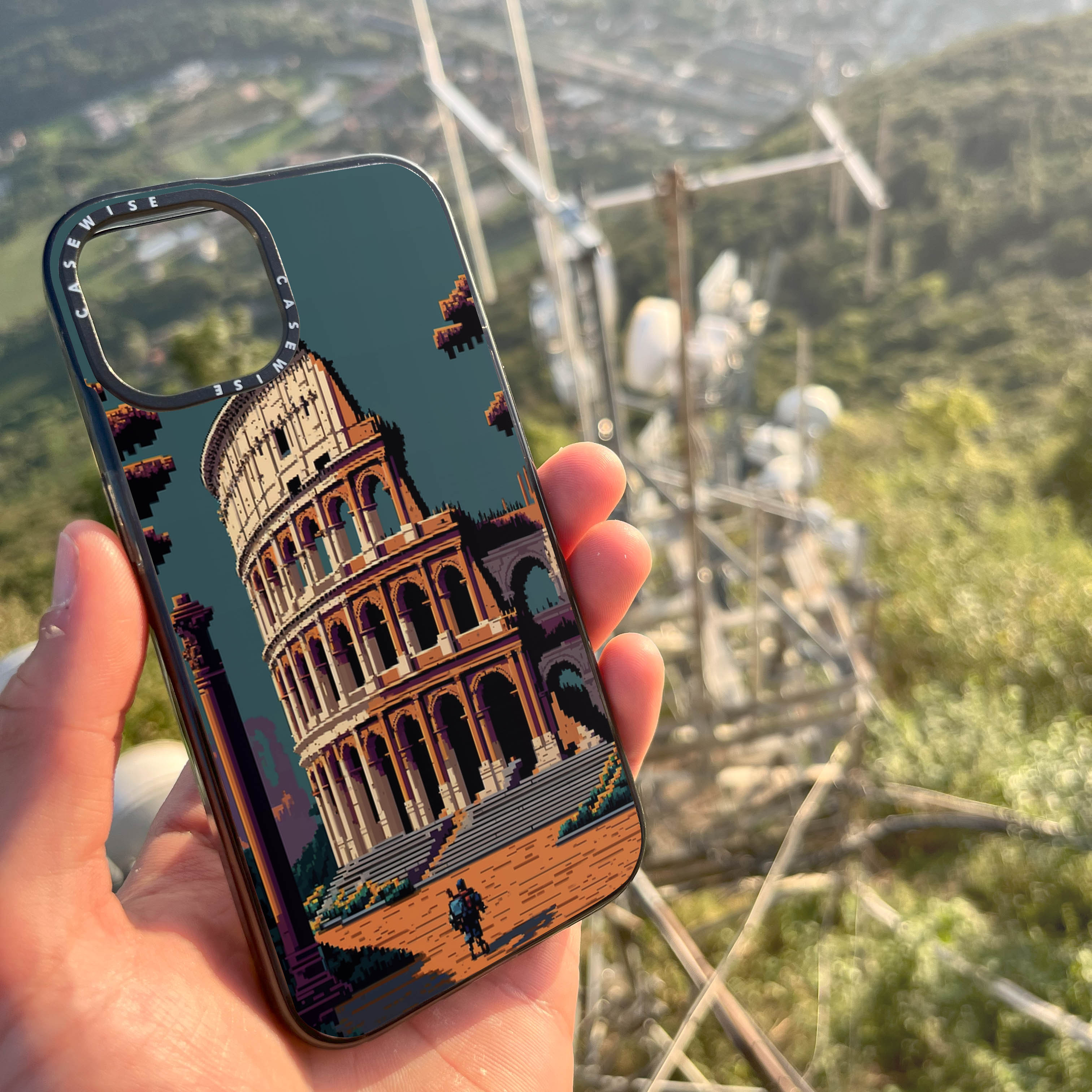 CASEWISE CASEWISE