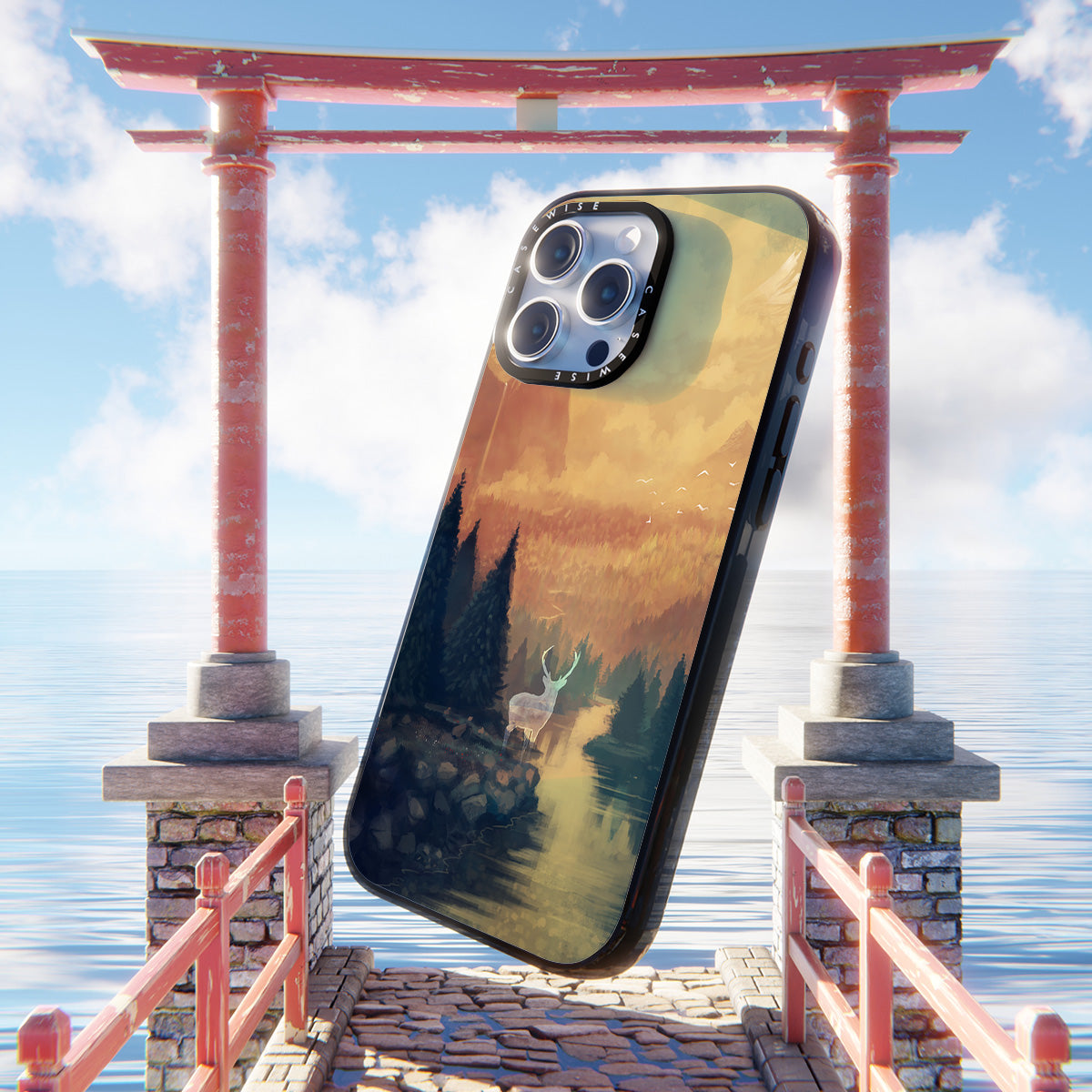 CASEWISE CASEWISE