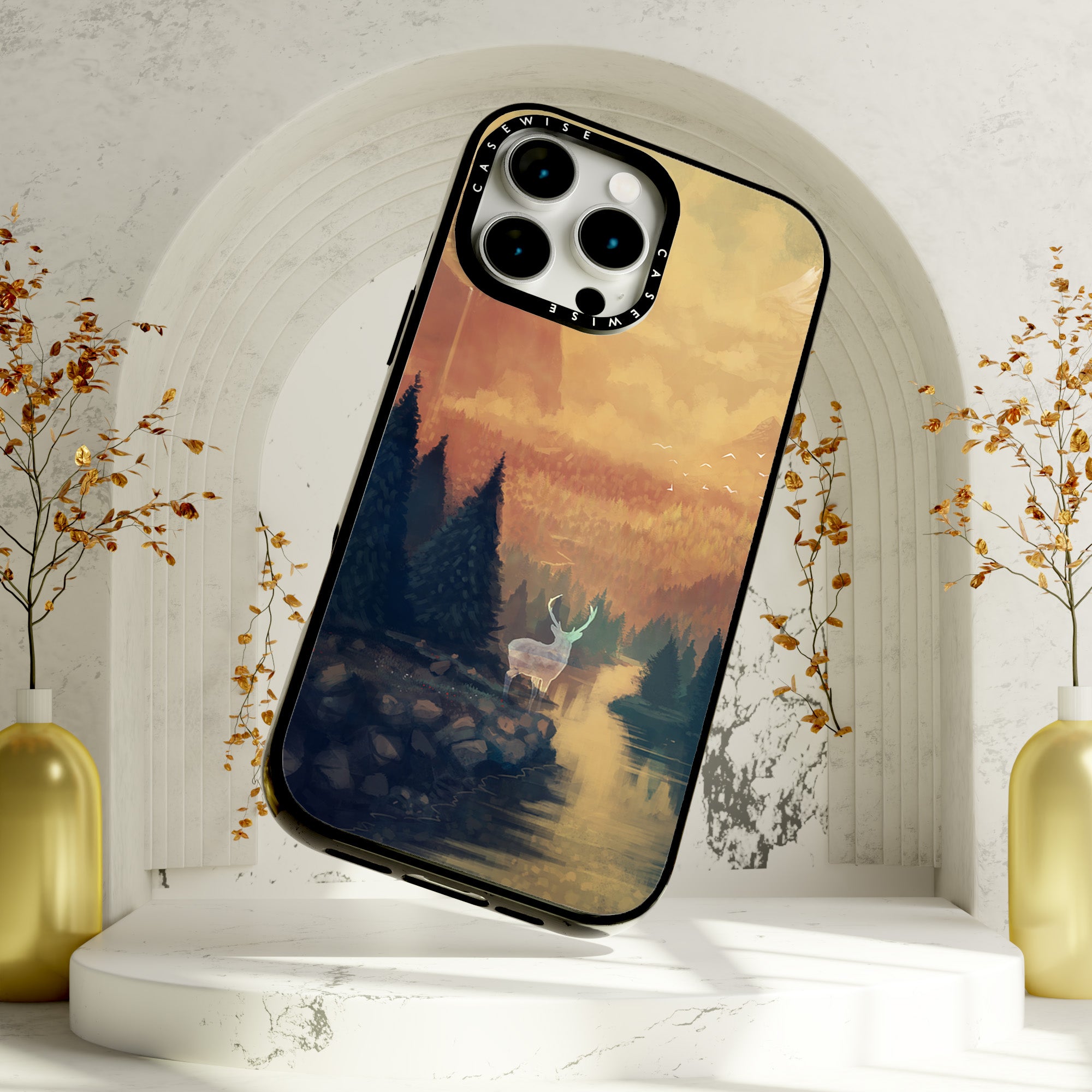 CASEWISE CASEWISE