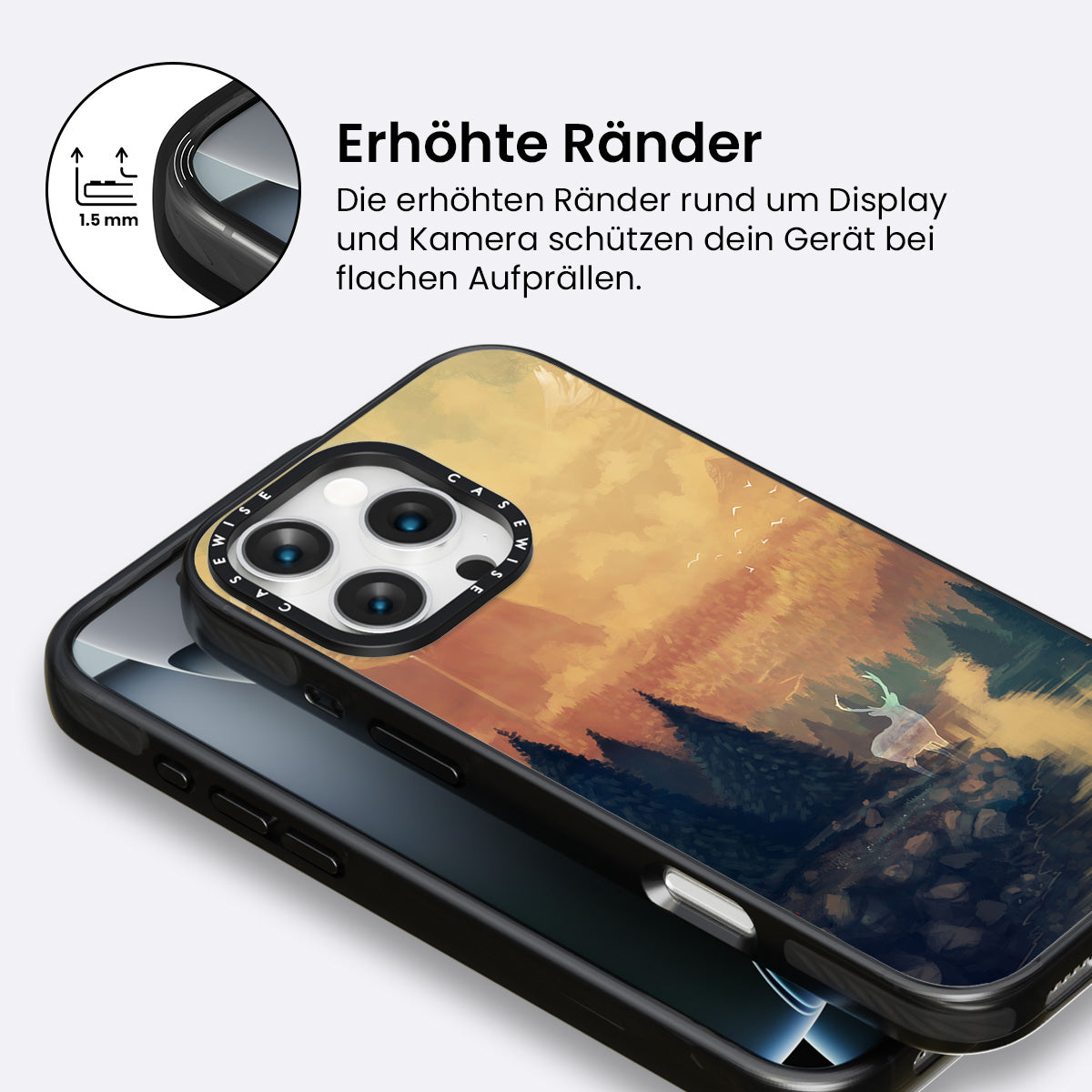 1.5 mm

Erhöhte Ränder

Die erhöhten Ränder rund um Display und Kamera schützen dein Gerät bei flachen Aufprällen.

CASEWISE CASEWISE