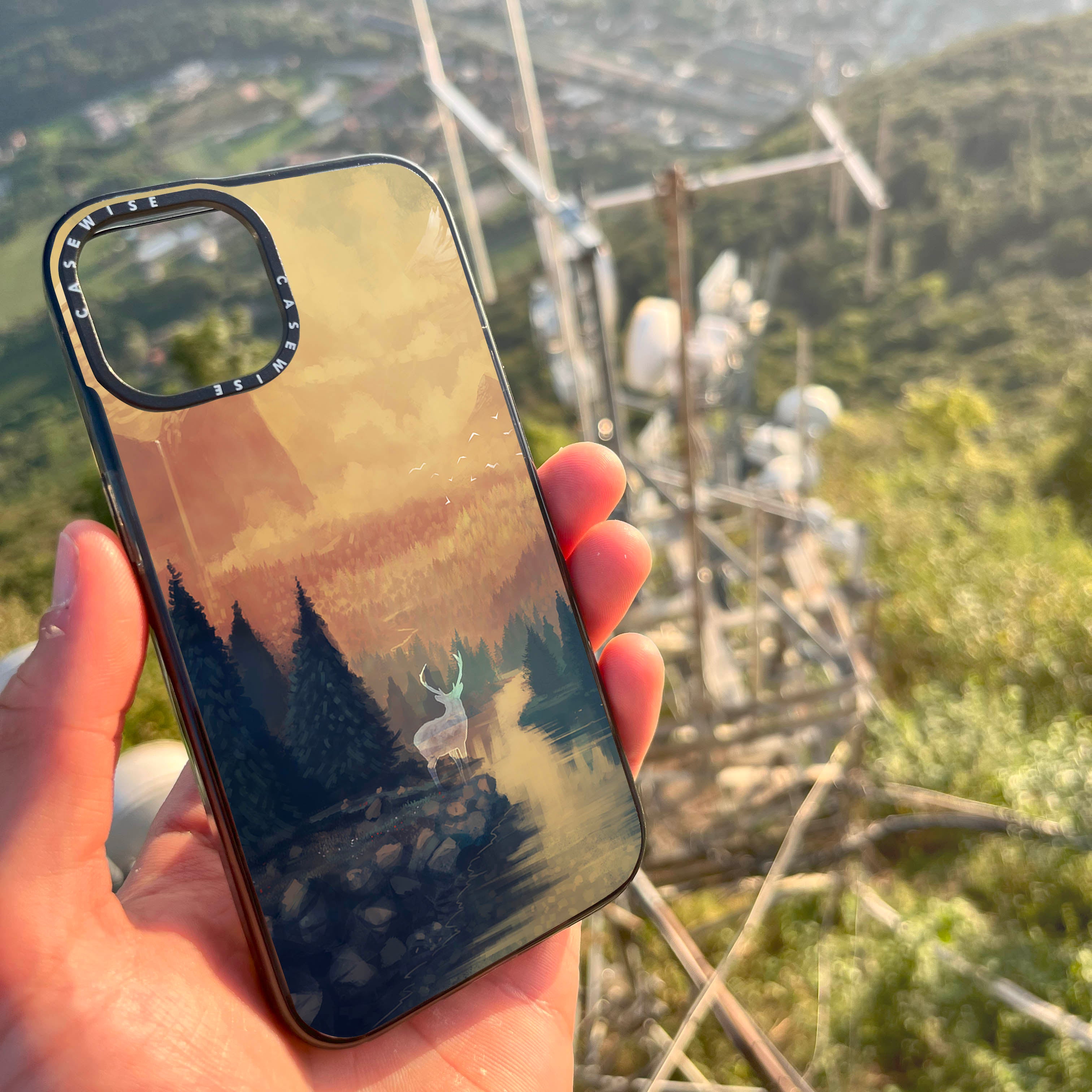 CASEWISE CASEWISE