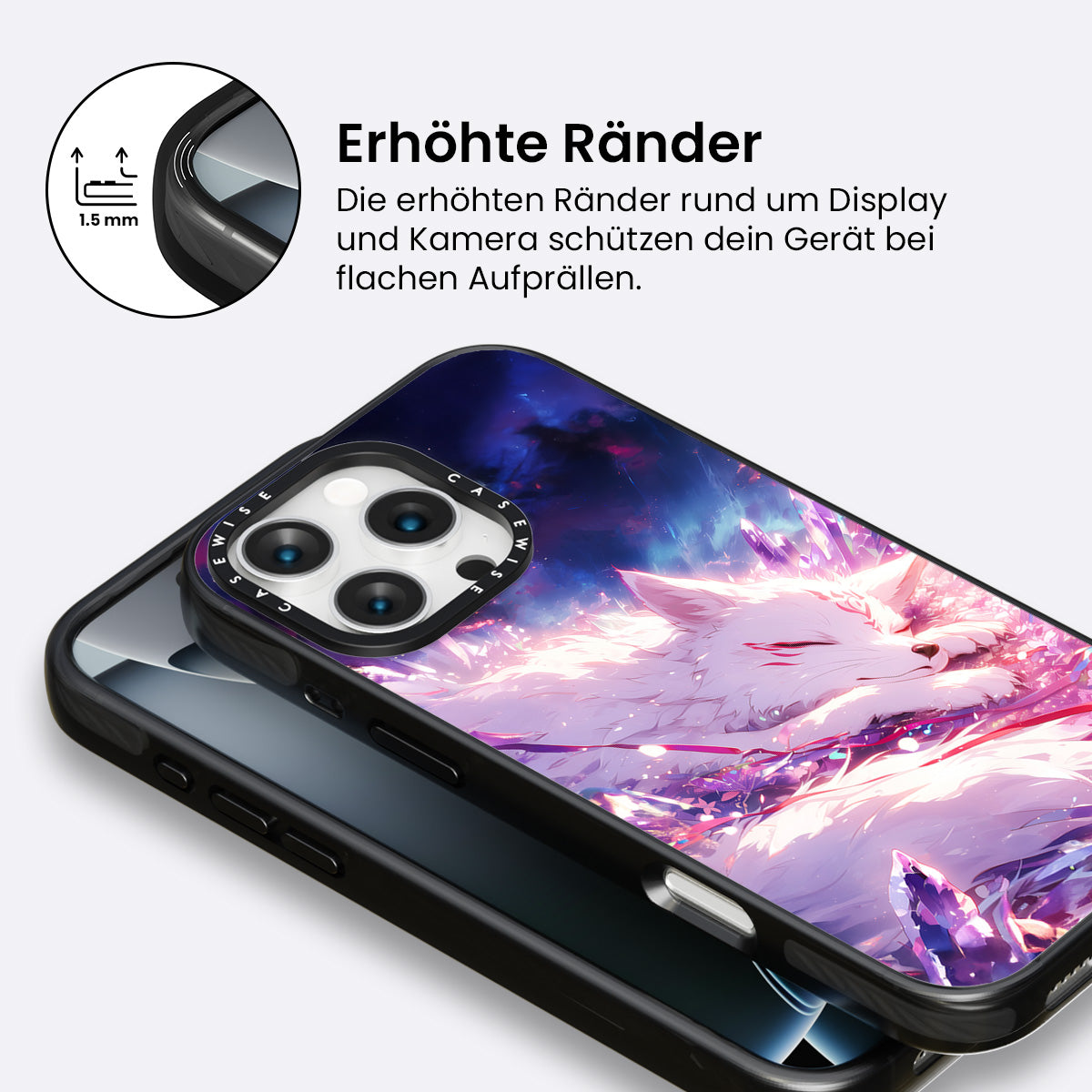 1.5 mm

Erhöhte Ränder

Die erhöhten Ränder rund um Display und Kamera schützen dein Gerät bei flachen Aufprällen.

CASEWISE CASEWISE