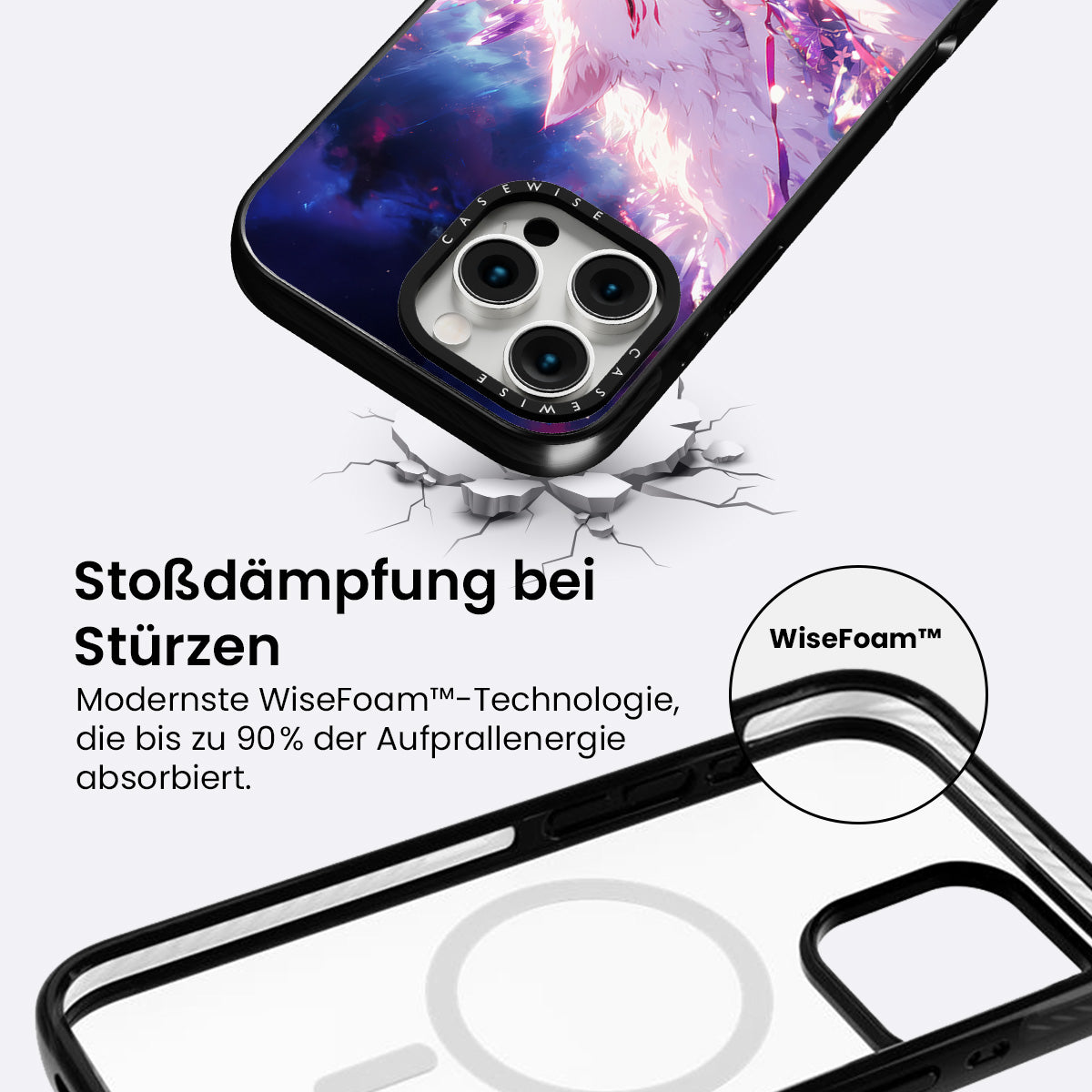 CASEWISE

CASEWISE

Stoßdämpfung bei Stürzen

Modernste WiseFoam™-Technologie, die bis zu 90% der Aufprallenergie absorbiert.

WiseFoam™