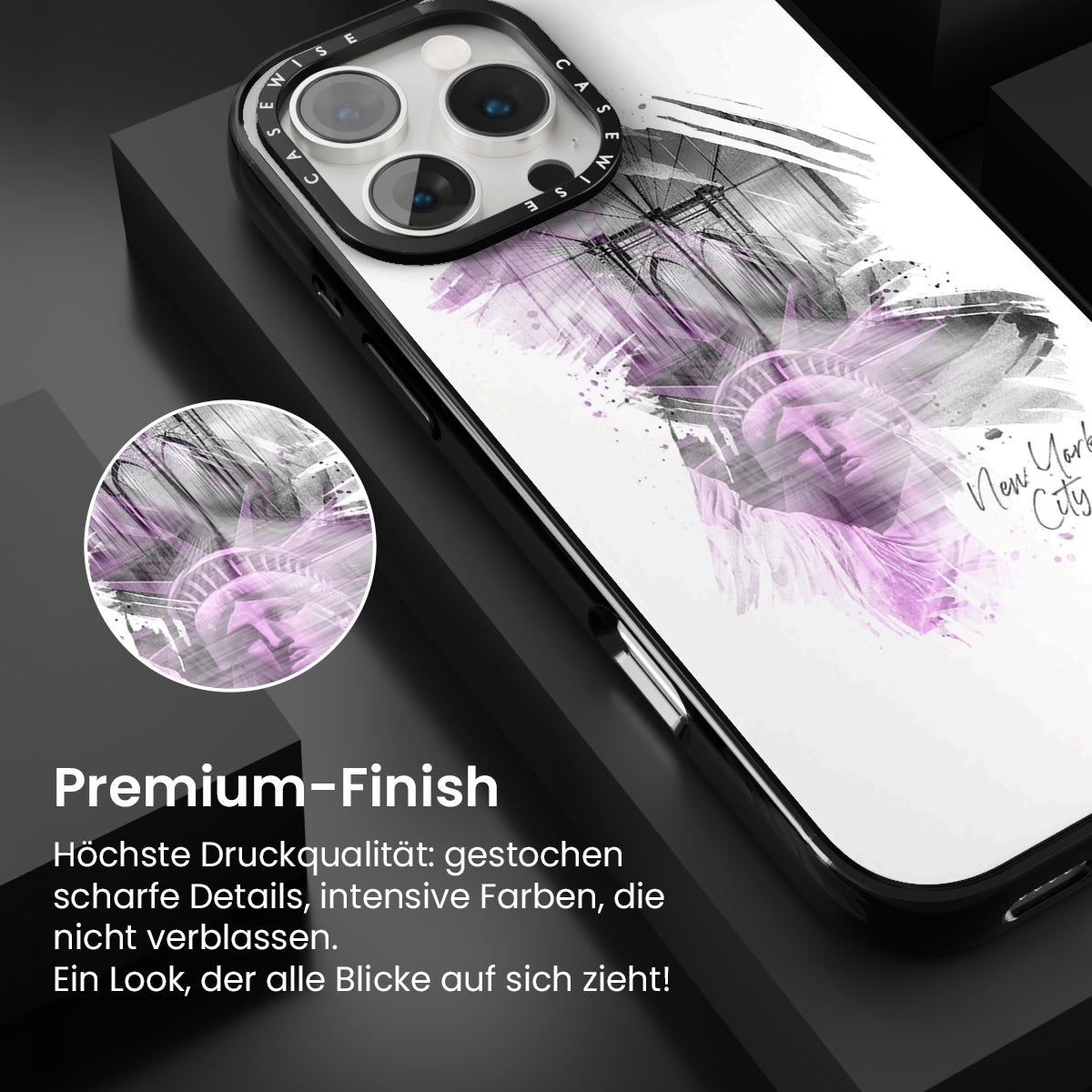 CASEWISE CASEWISE

New York City

Premium-Finish

Höchste Druckqualität: gestochen scharfe Details, intensive Farben, die nicht verblassen.
Ein Look, der alle Blicke auf sich zieht!