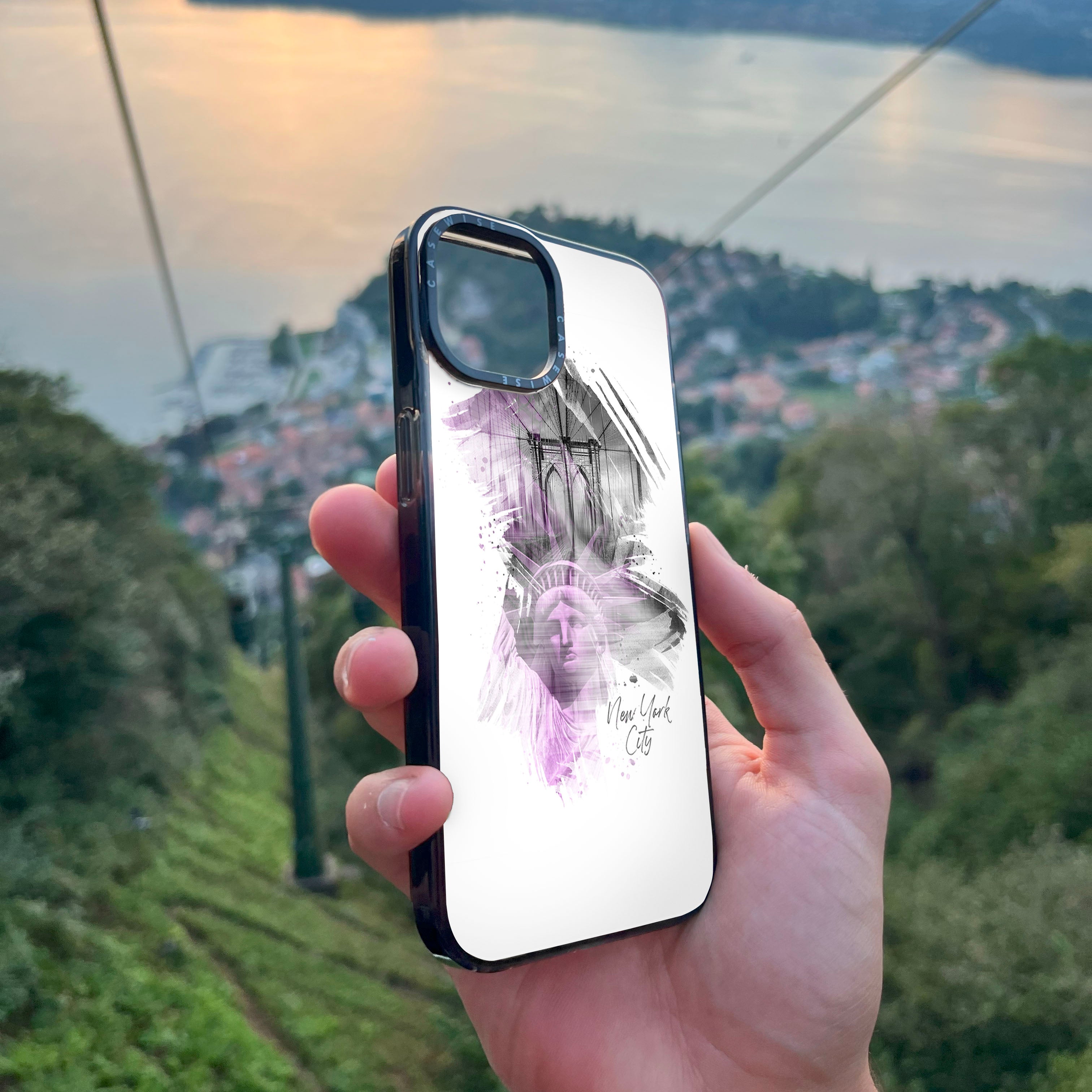 CASEWISE
CASEWISE

New York City