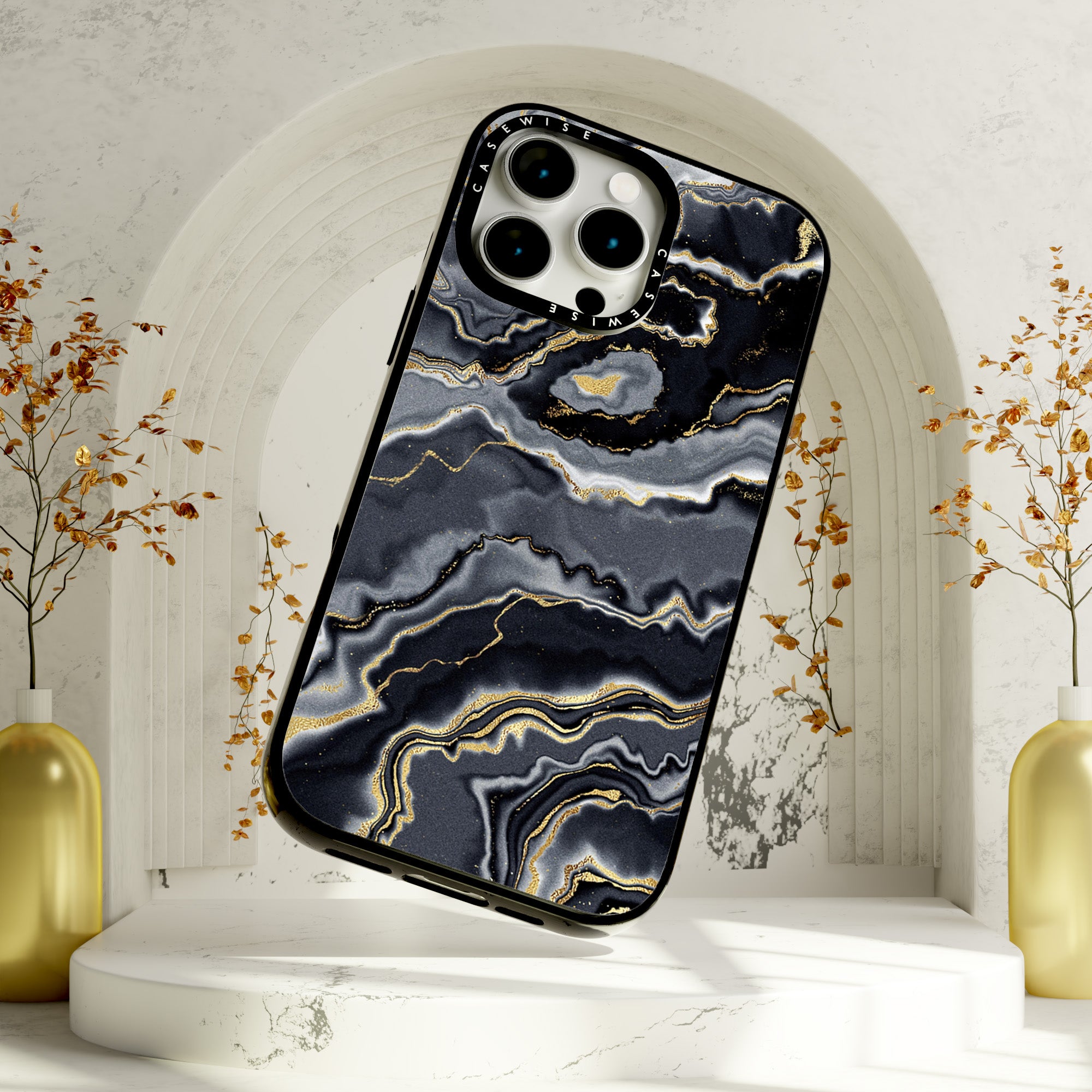 CASEWISE CASEWISE