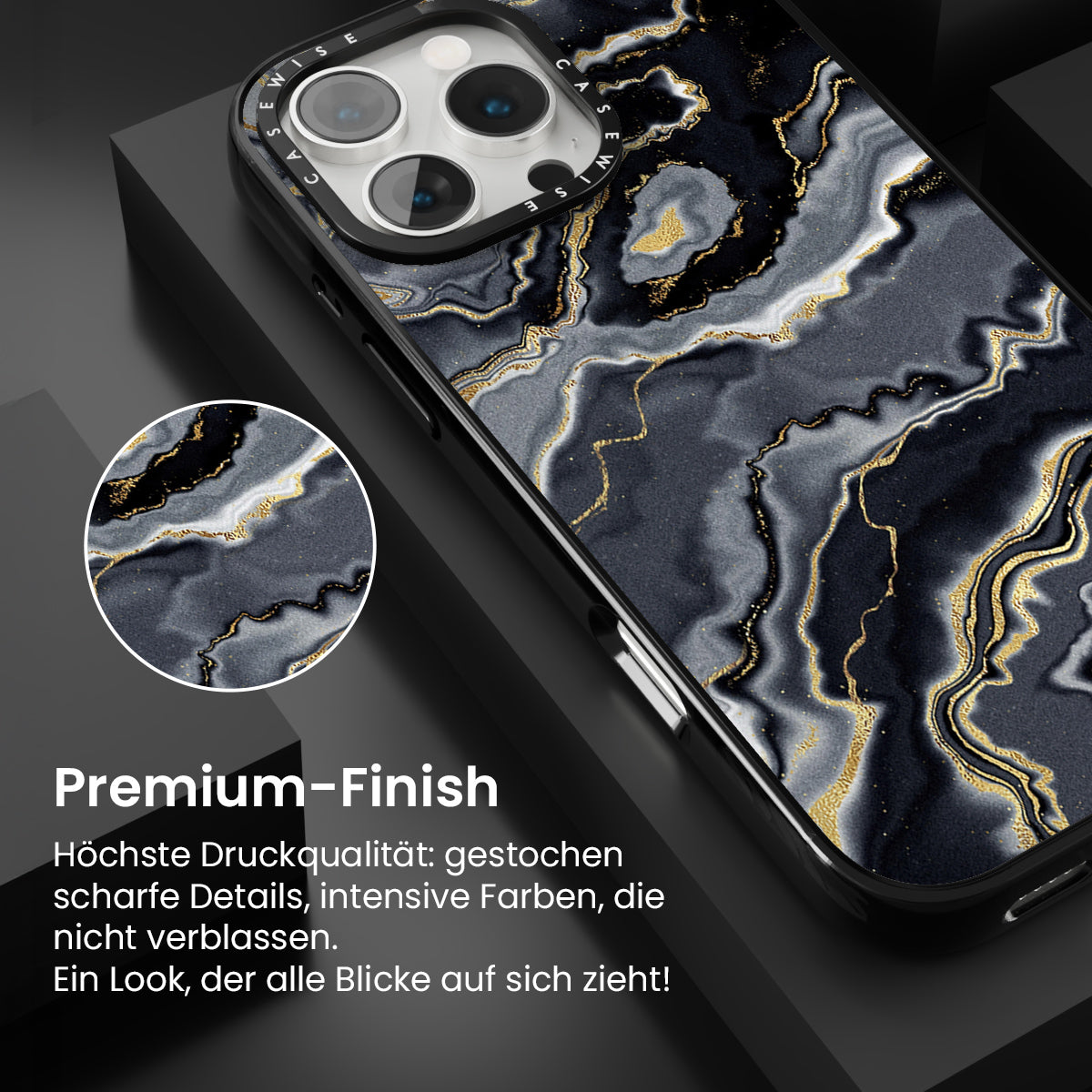 CASEWISE CASEWISE

Premium-Finish

Höchste Druckqualität: gestochen scharfe Details, intensive Farben, die nicht verblassen.
Ein Look, der alle Blicke auf sich zieht!