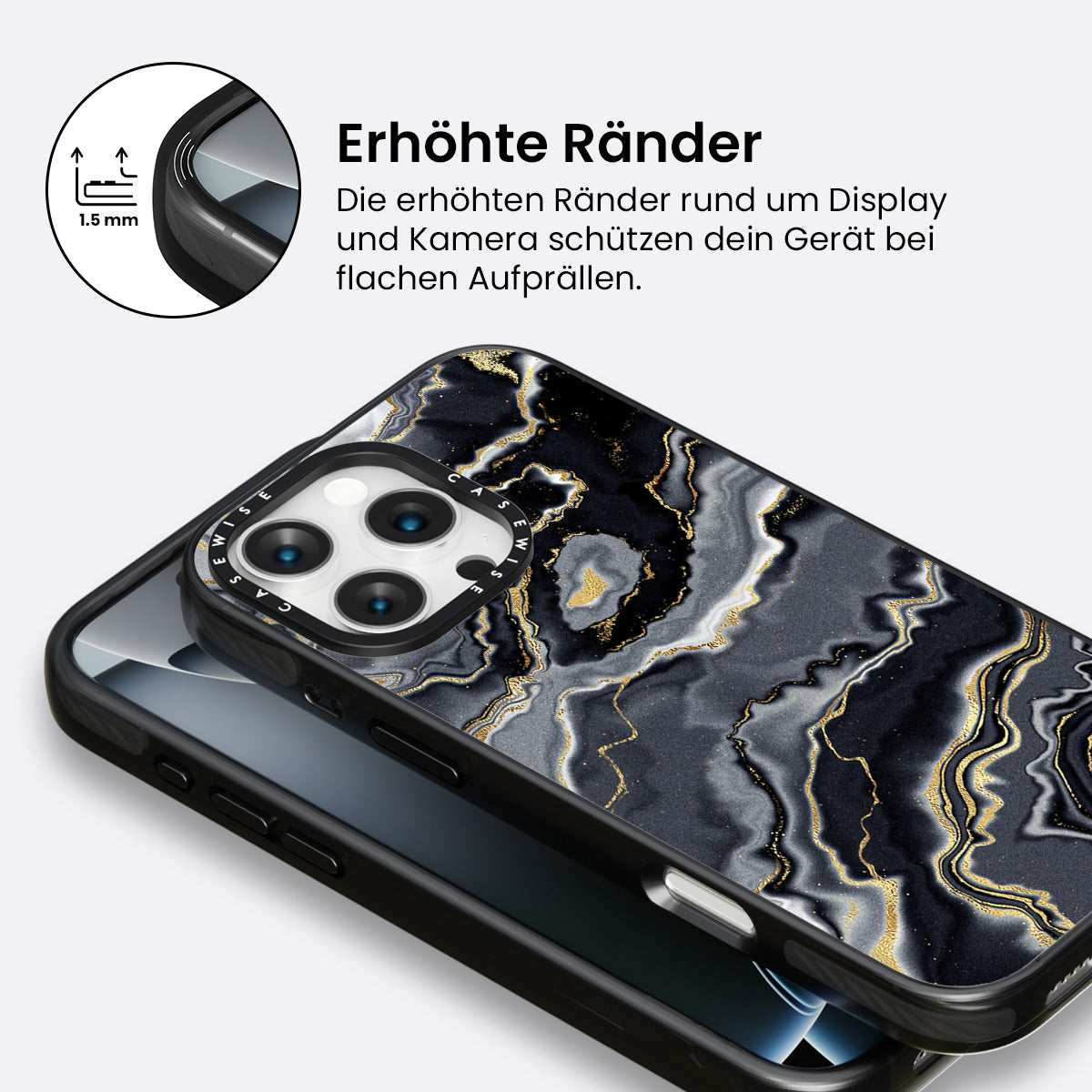 1.5 mm

Erhöhte Ränder

Die erhöhten Ränder rund um Display und Kamera schützen dein Gerät bei flachen Aufprällen.

CASEWISE CASEWISE