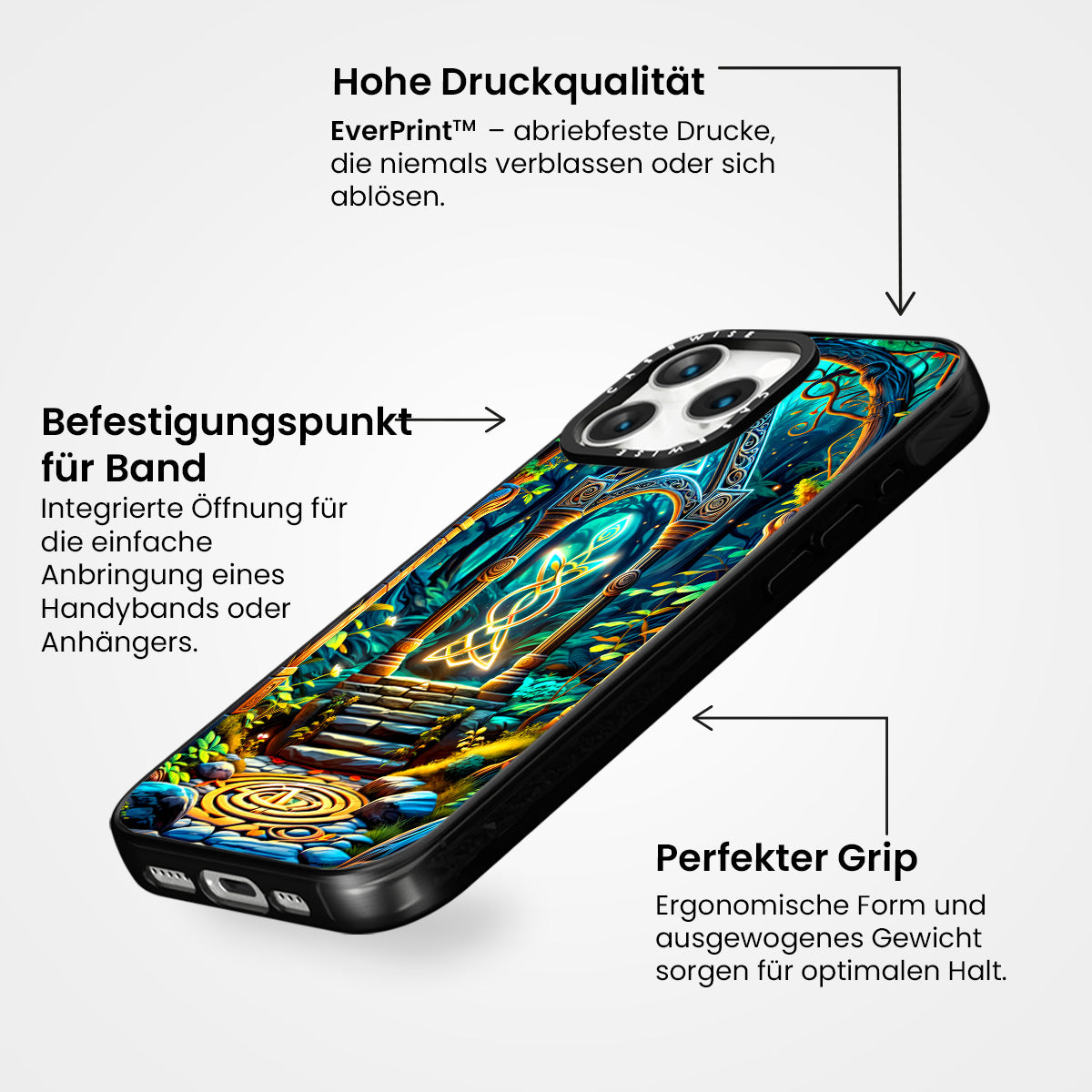 Hohe Druckqualität

EverPrint™ – abriebfeste Drucke, die niemals verblassen oder sich ablösen.

Befestigungspunkt für Band

Integrierte Öffnung für die einfache Anbringung eines Handybands oder Anhängers.

CASEWISE

CASEWISE

Perfekter Grip

Ergonomische Form und ausgewogenes Gewicht sorgen für optimalen Halt.