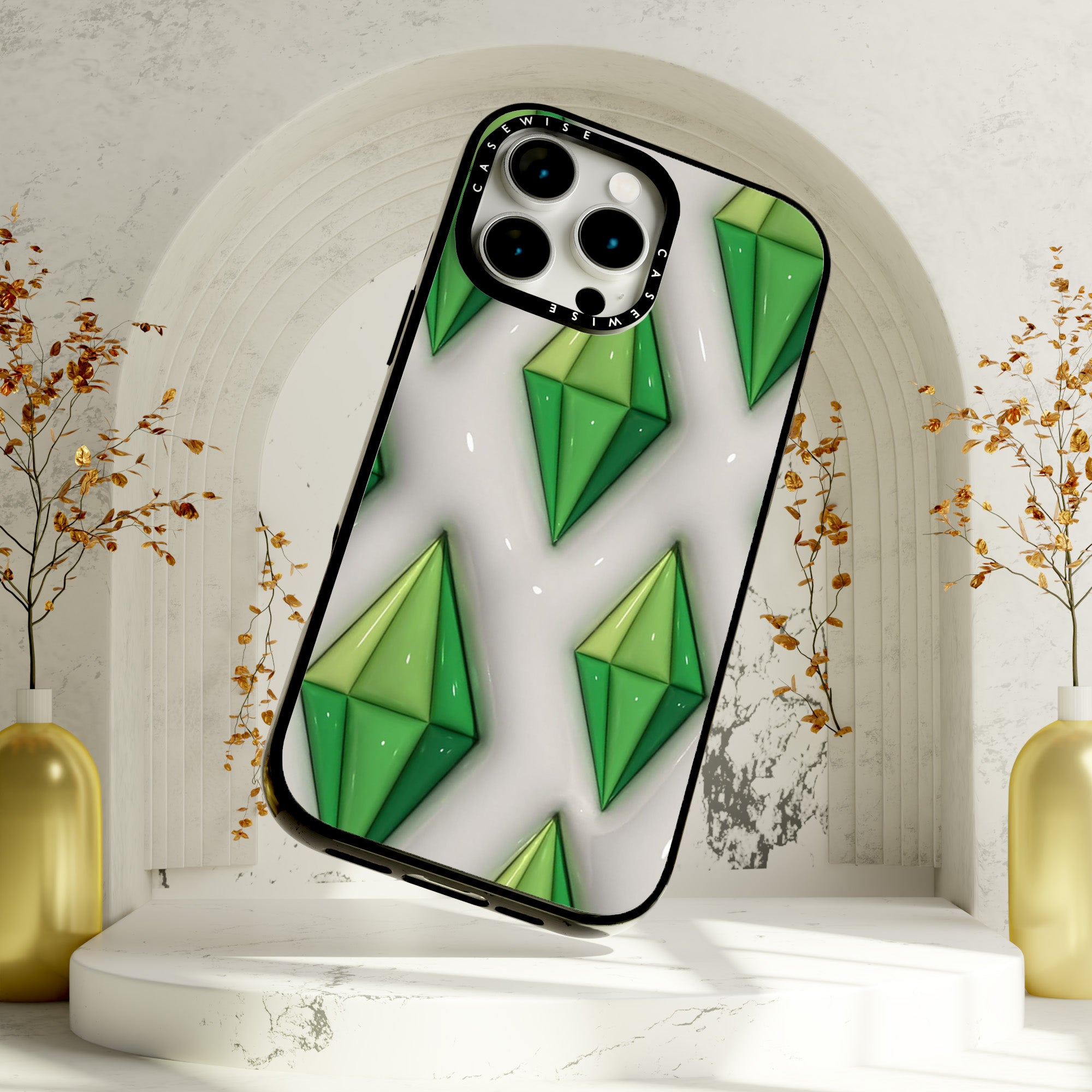 CASEWISE CASEWISE