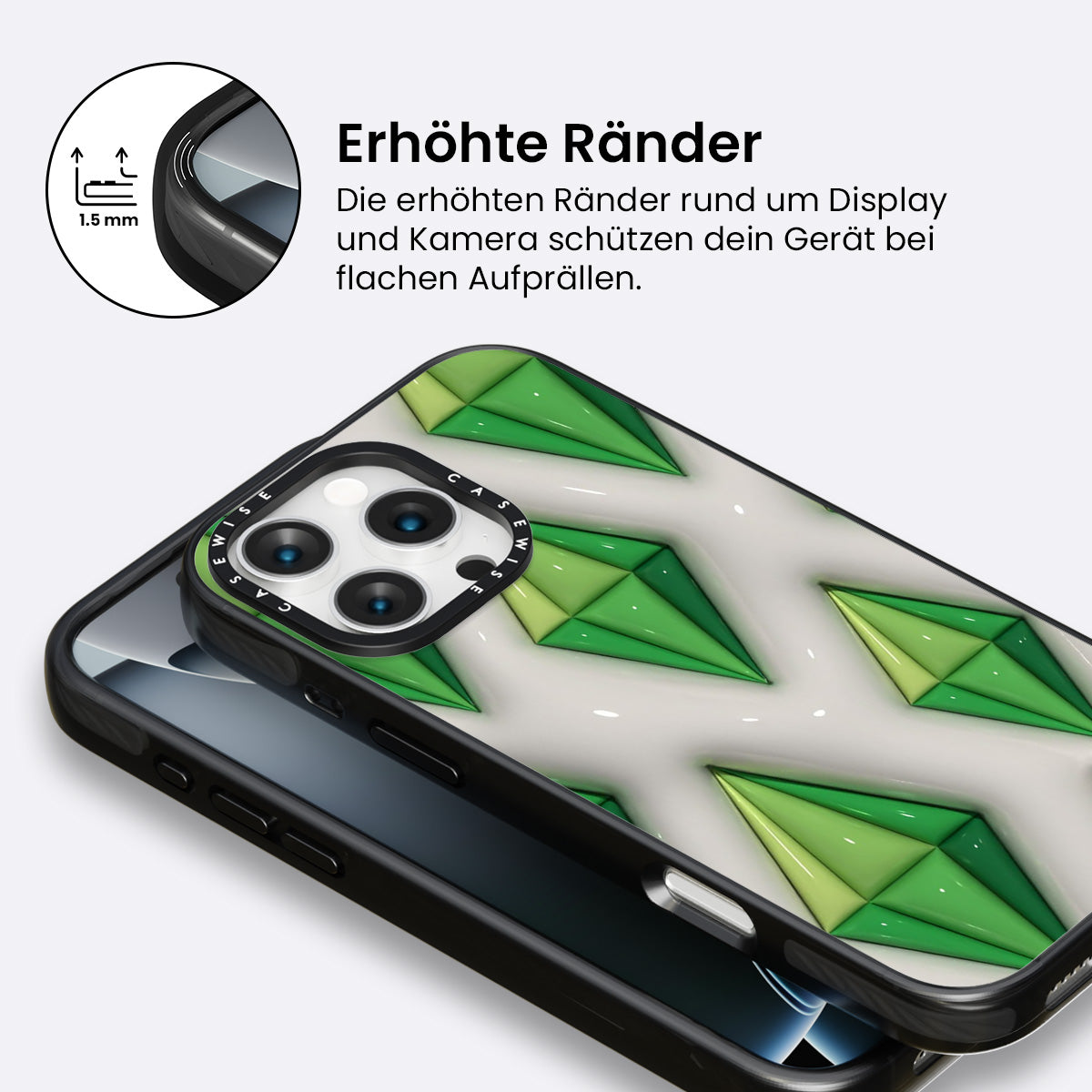 1.5 mm

Erhöhte Ränder

Die erhöhten Ränder rund um Display und Kamera schützen dein Gerät bei flachen Aufprällen.

CASEWISE

CASEWISE