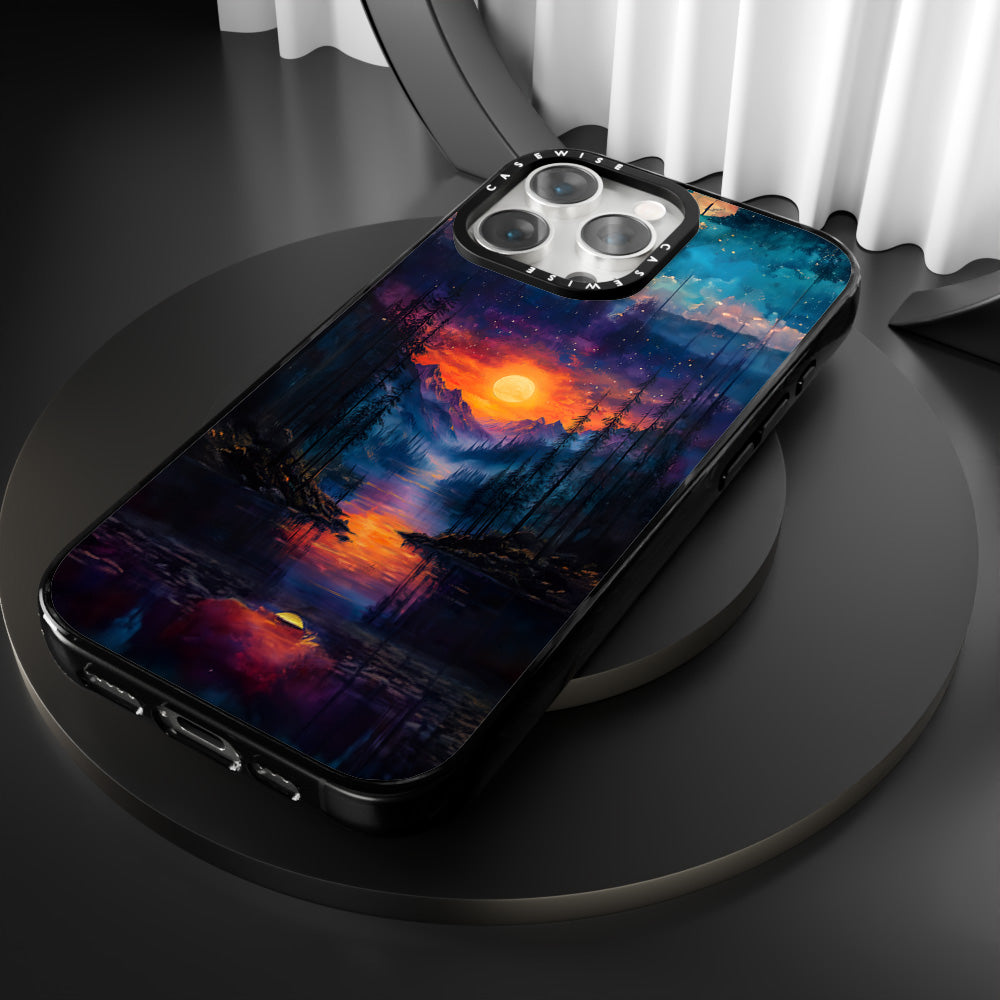 CASEWISE CASEWISE