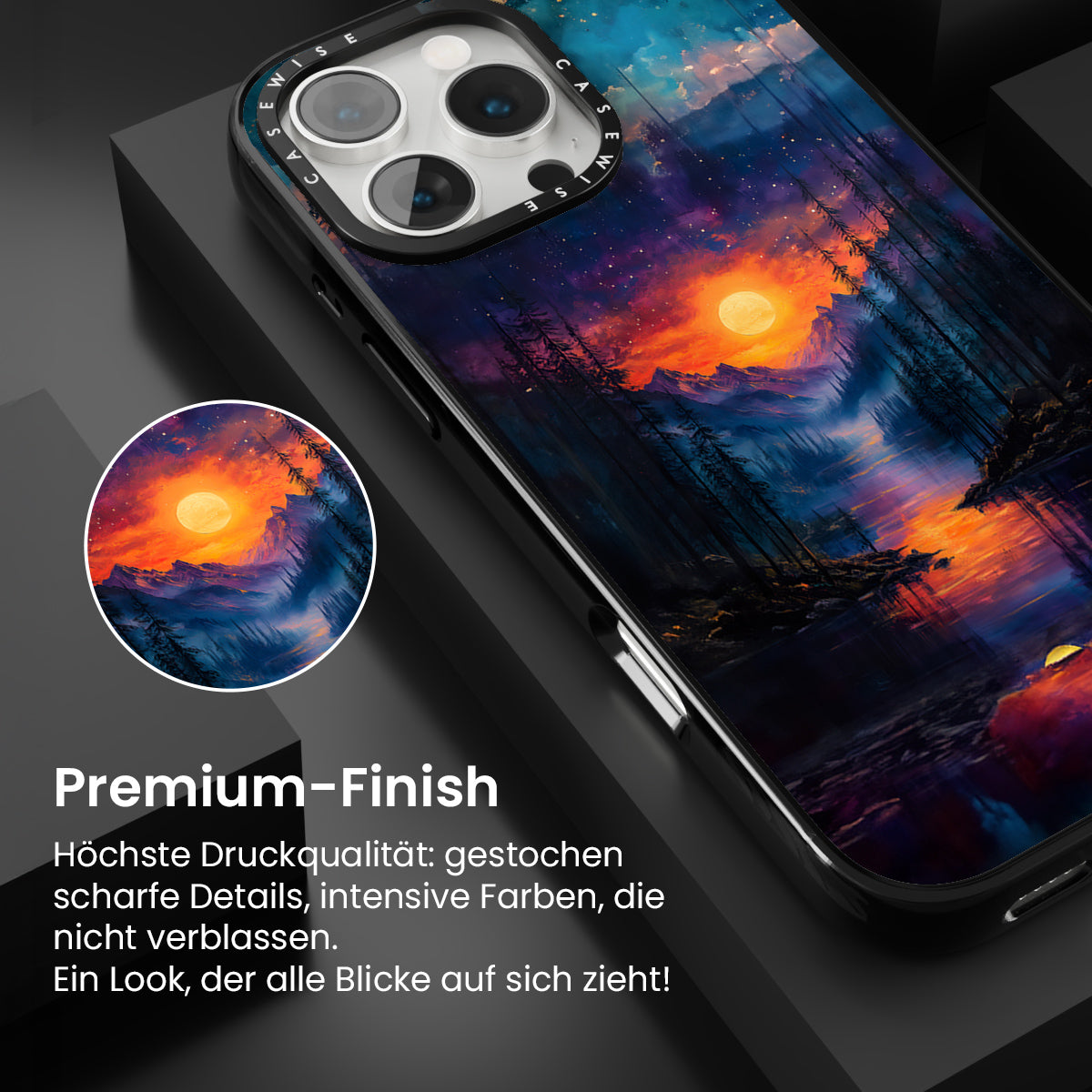 CASEWISE CASEWISE

Premium-Finish

Höchste Druckqualität: gestochen scharfe Details, intensive Farben, die nicht verblassen.
Ein Look, der alle Blicke auf sich zieht!