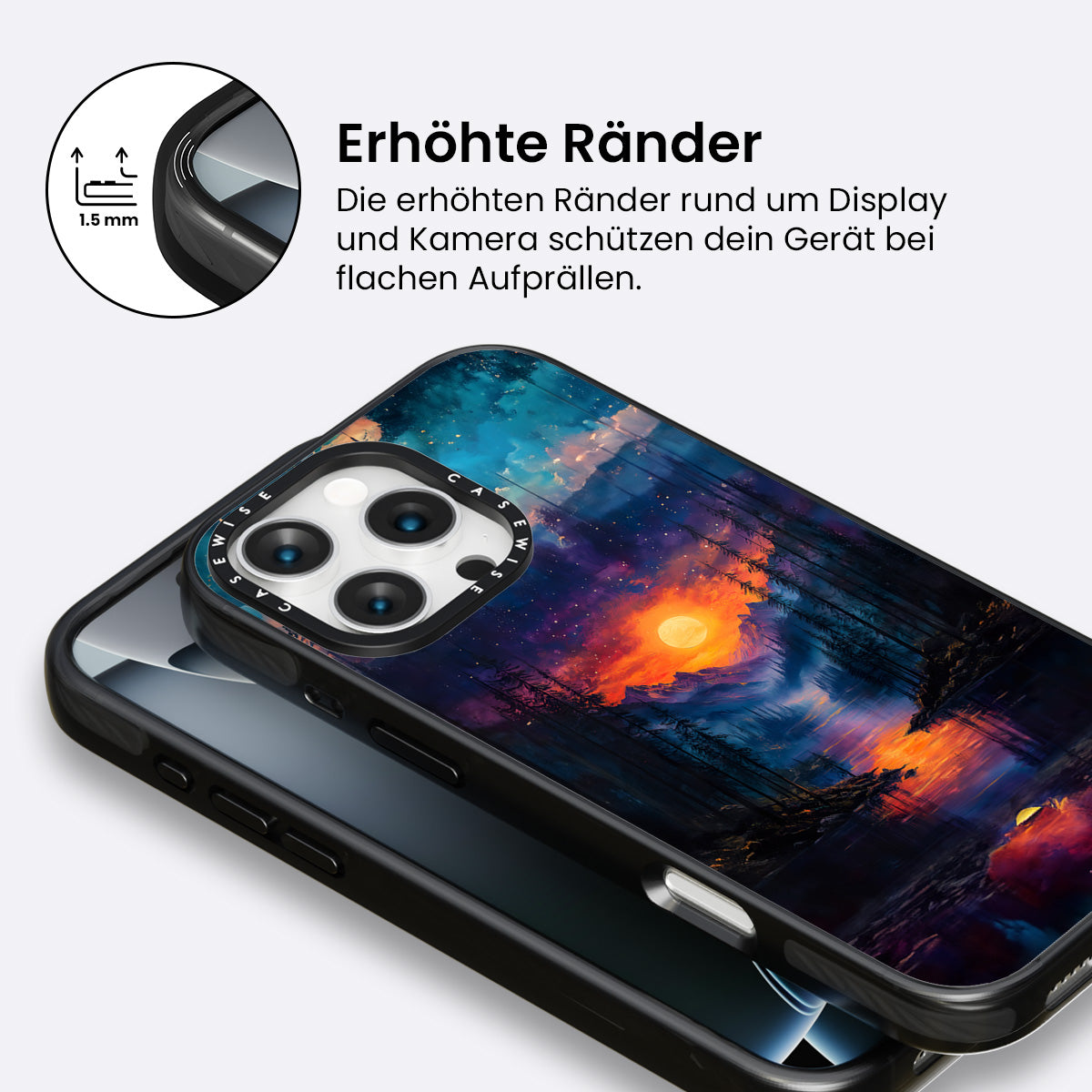 1.5 mm

Erhöhte Ränder

Die erhöhten Ränder rund um Display und Kamera schützen dein Gerät bei flachen Aufprällen.

CASEWISE CASEWISE