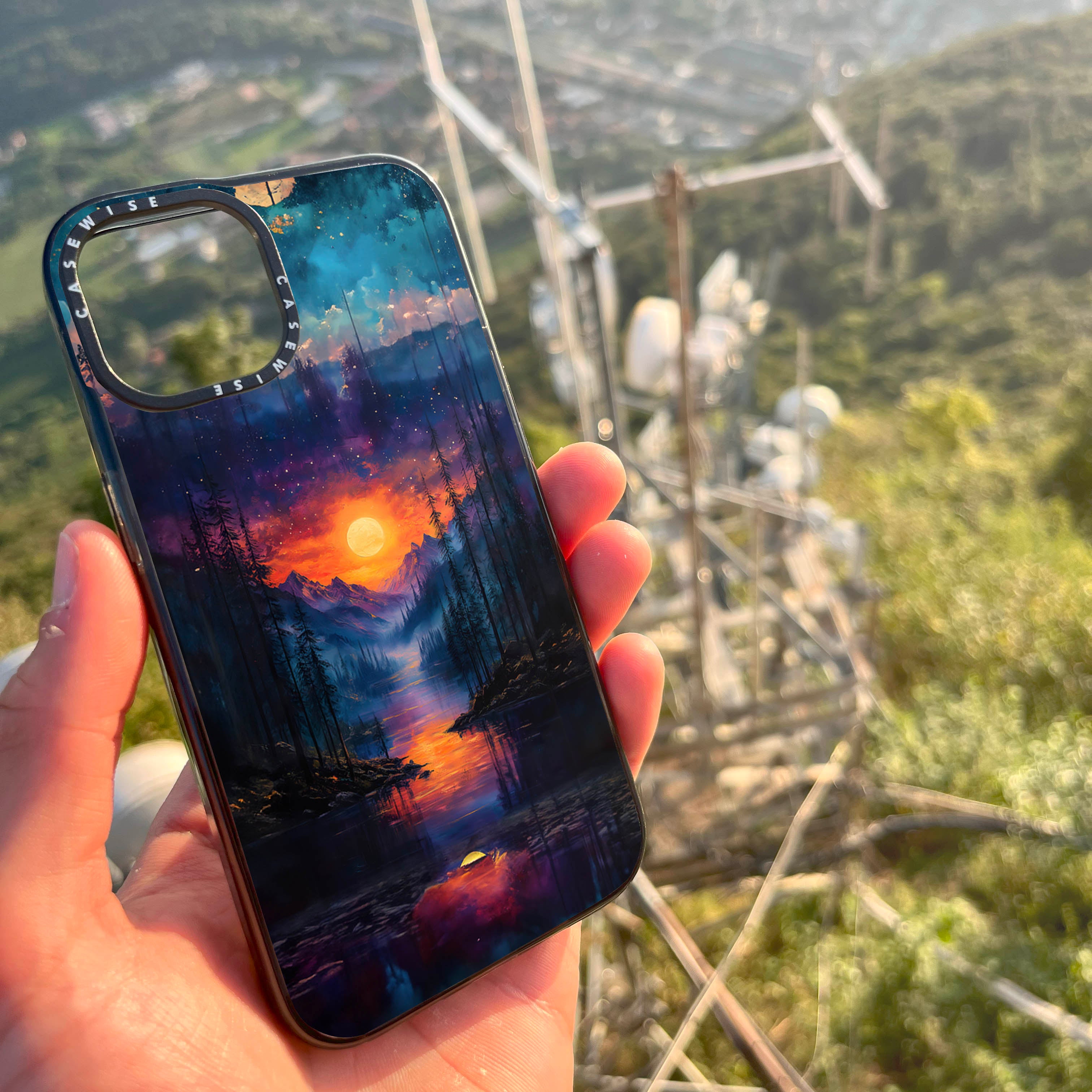 CASEWISE CASEWISE