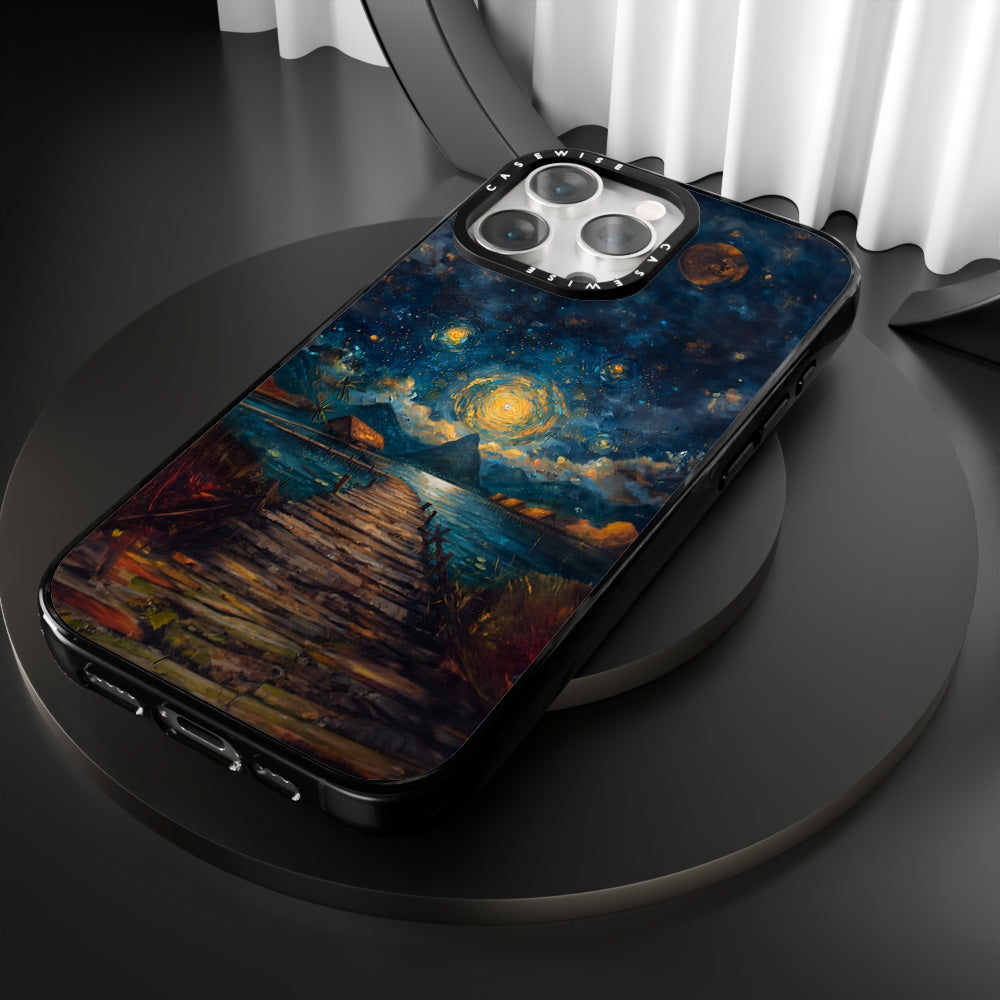 CASEWISE
CASEWISE