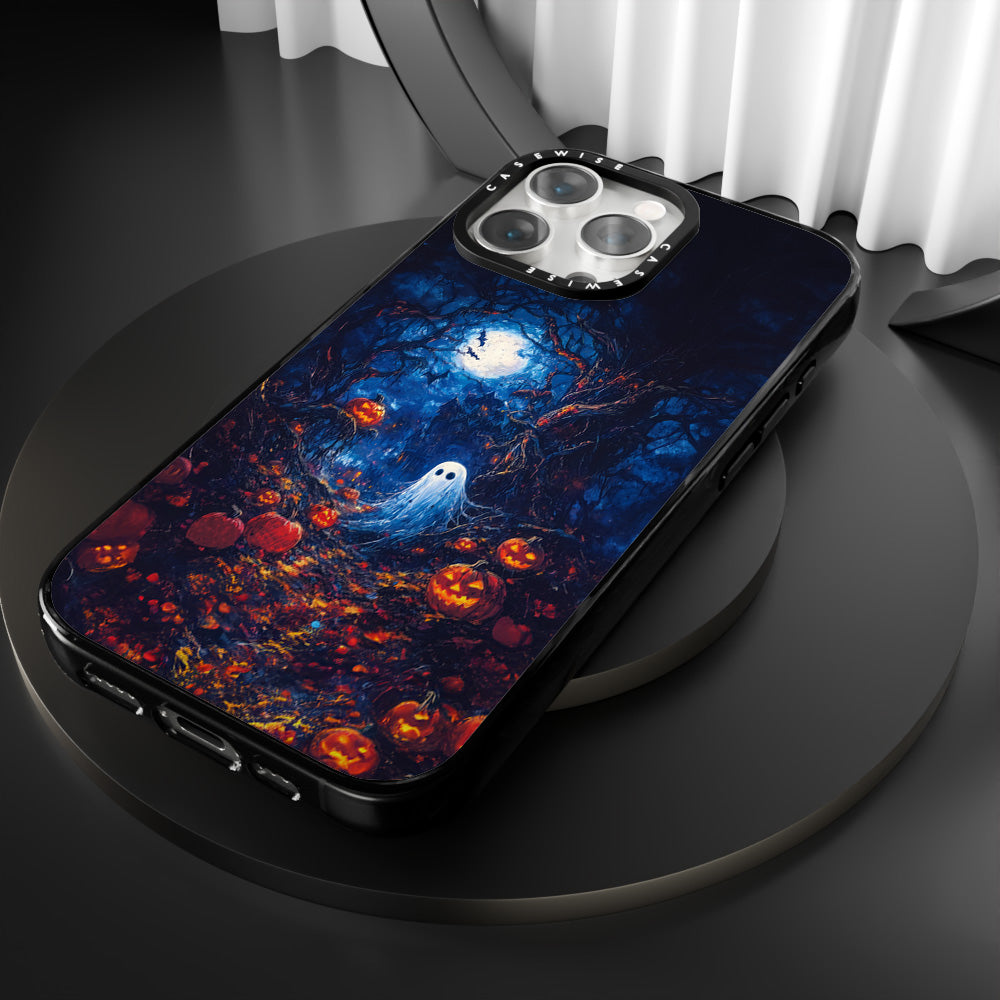 CASEWISE
CASEWISE