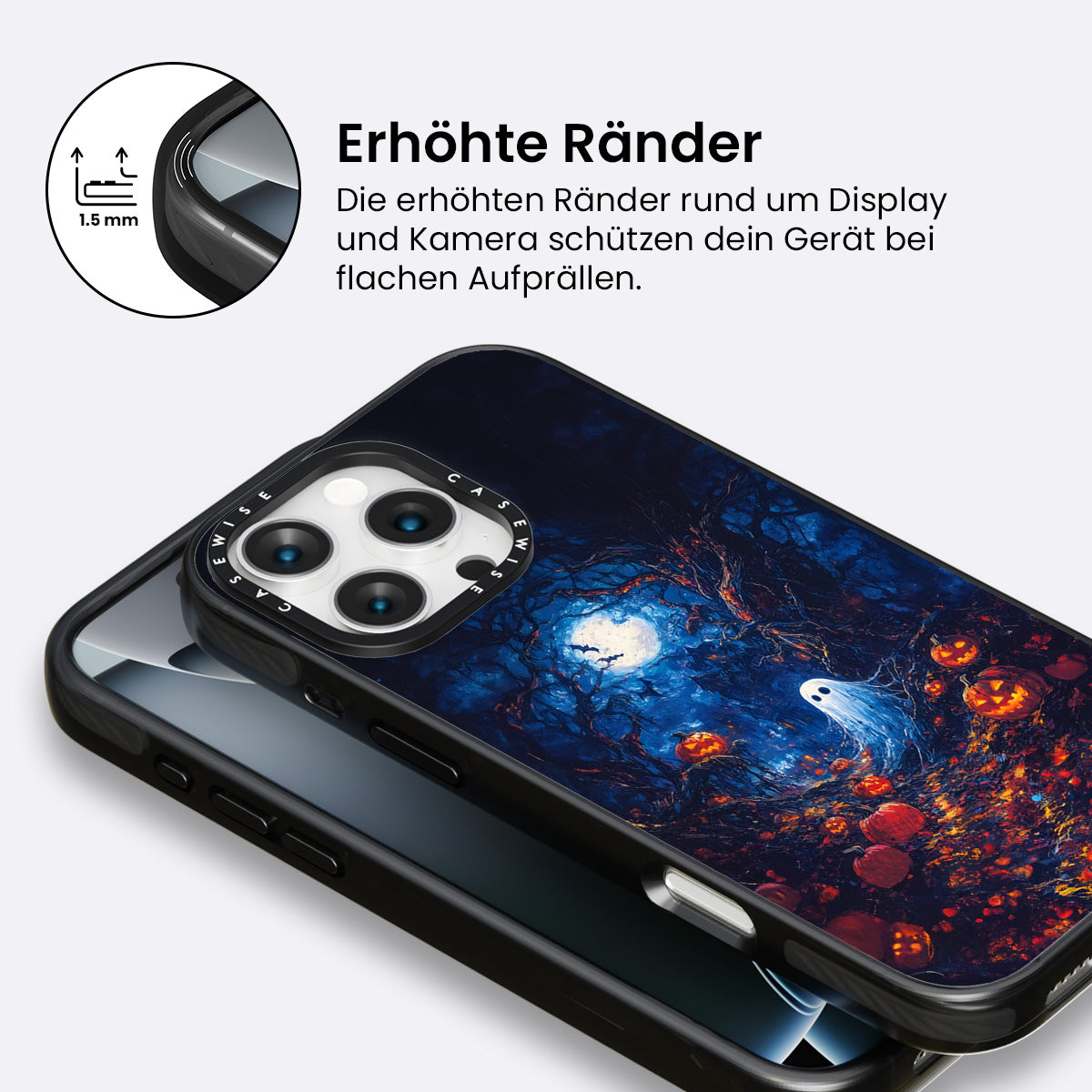 1.5 mm

Erhöhte Ränder

Die erhöhten Ränder rund um Display und Kamera schützen dein Gerät bei flachen Aufprällen.

CASEWISE CASEWISE