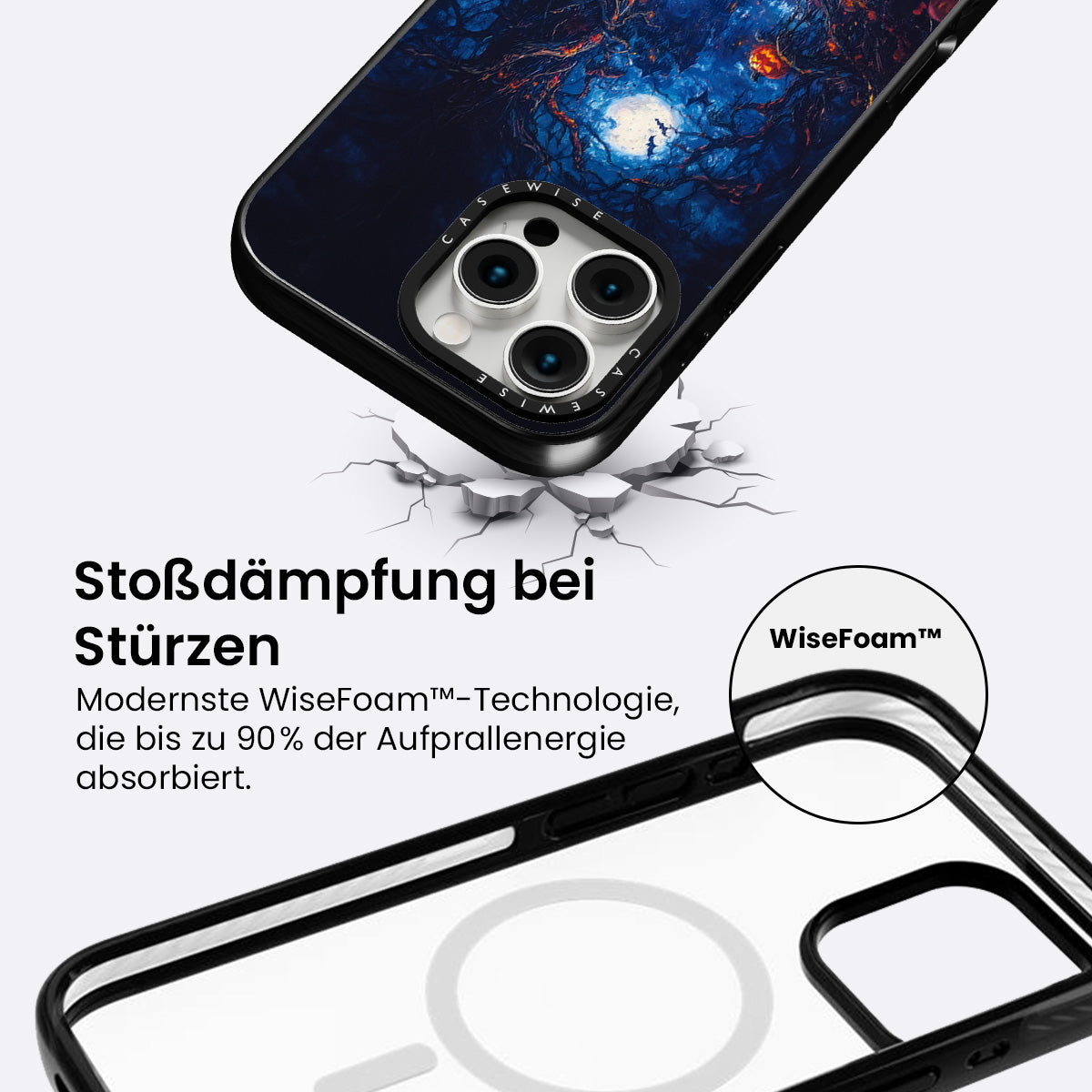 CASEWISE

CASEWISE

Stoßdämpfung bei Stürzen

Modernste WiseFoam™-Technologie, die bis zu 90% der Aufprallenergie absorbiert.

WiseFoam™