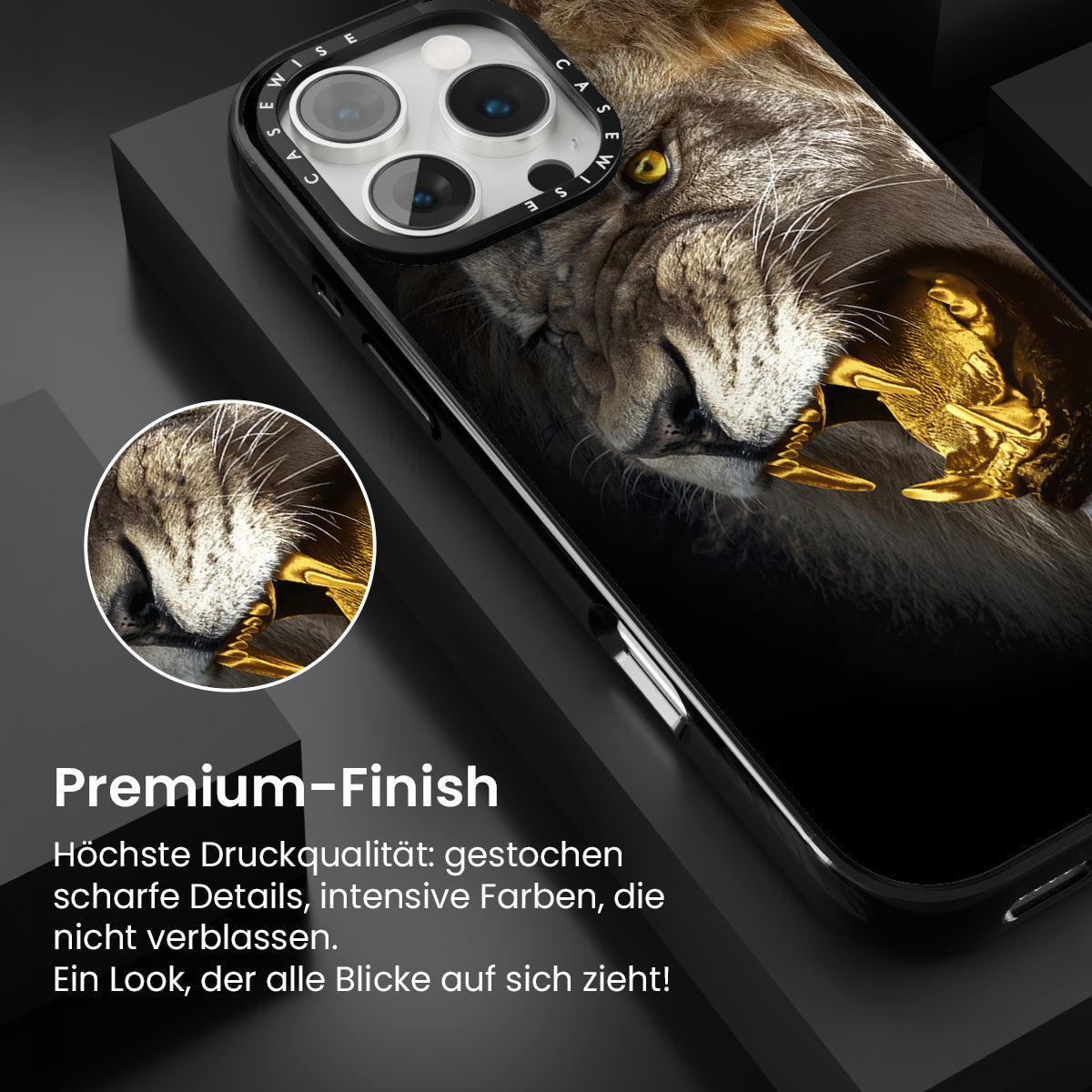 CASEWISE CASEWISE

Premium-Finish

Höchste Druckqualität: gestochen scharfe Details, intensive Farben, die nicht verblassen.
Ein Look, der alle Blicke auf sich zieht!