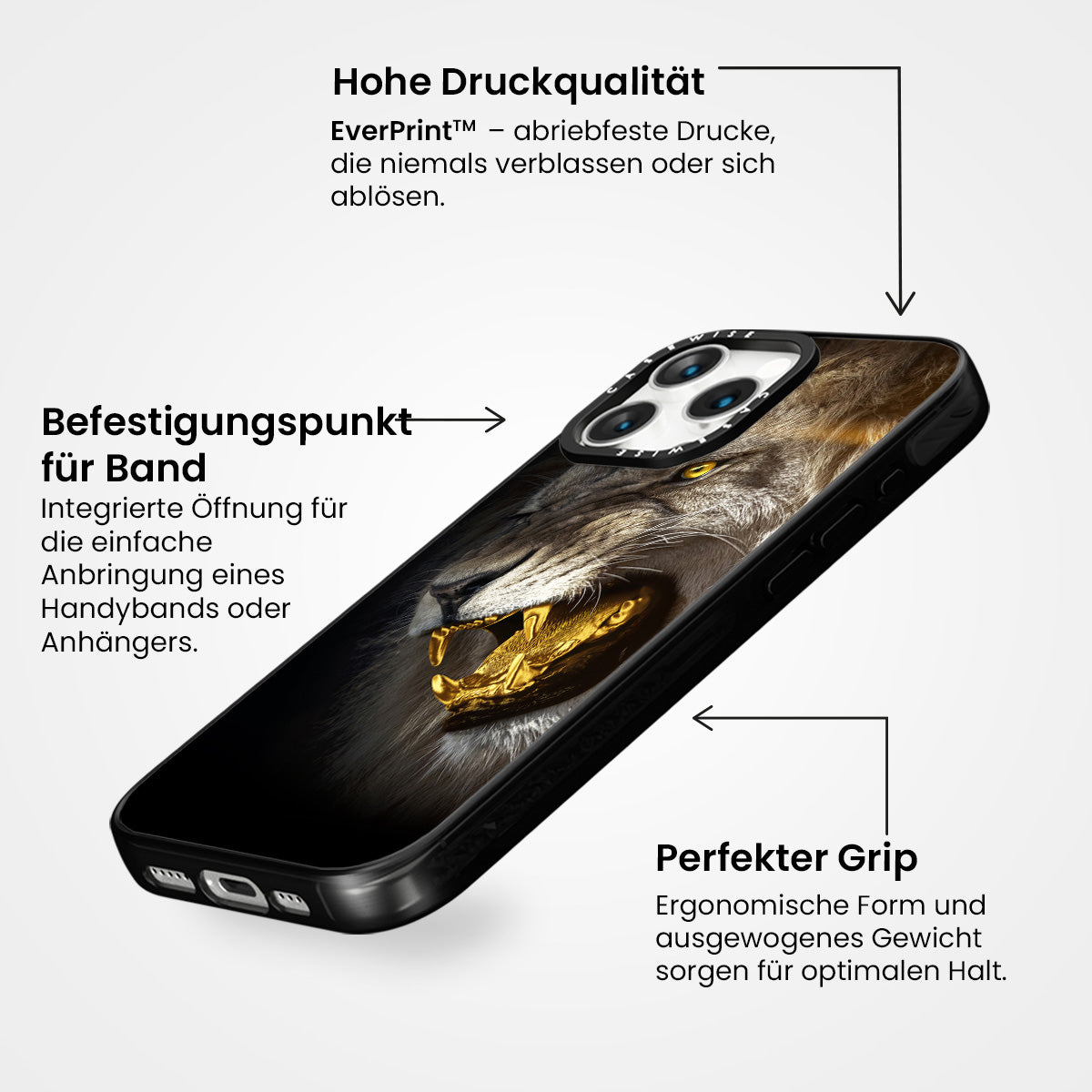 Hohe Druckqualität

EverPrint™ – abriebfeste Drucke, die niemals verblassen oder sich ablösen.

Befestigungspunkt für Band

Integrierte Öffnung für die einfache Anbringung eines Handybands oder Anhängers.

CASEWISE

CASEWISE

Perfekter Grip

Ergonomische Form und ausgewogenes Gewicht sorgen für optimalen Halt.