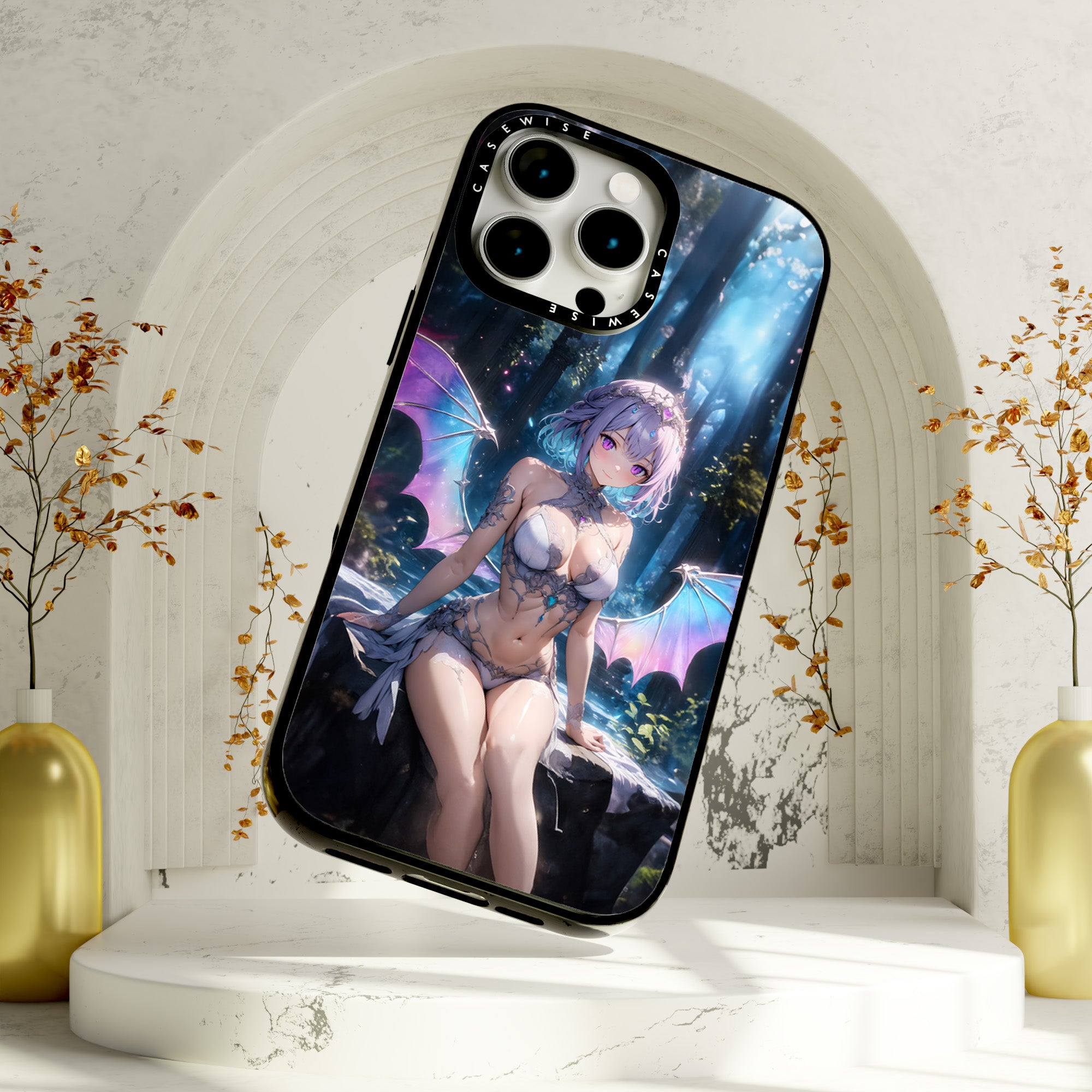 CASEWISE CASEWISE