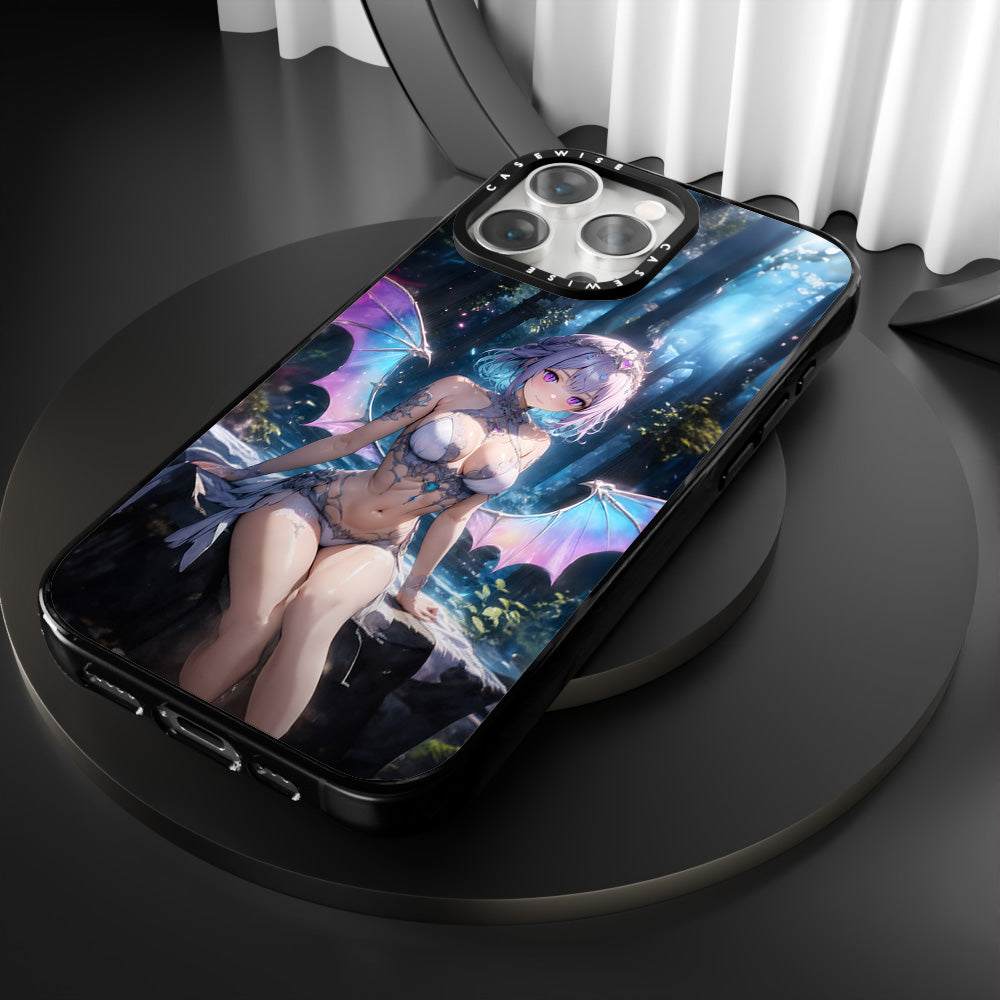 CASEWISE CASEWISE