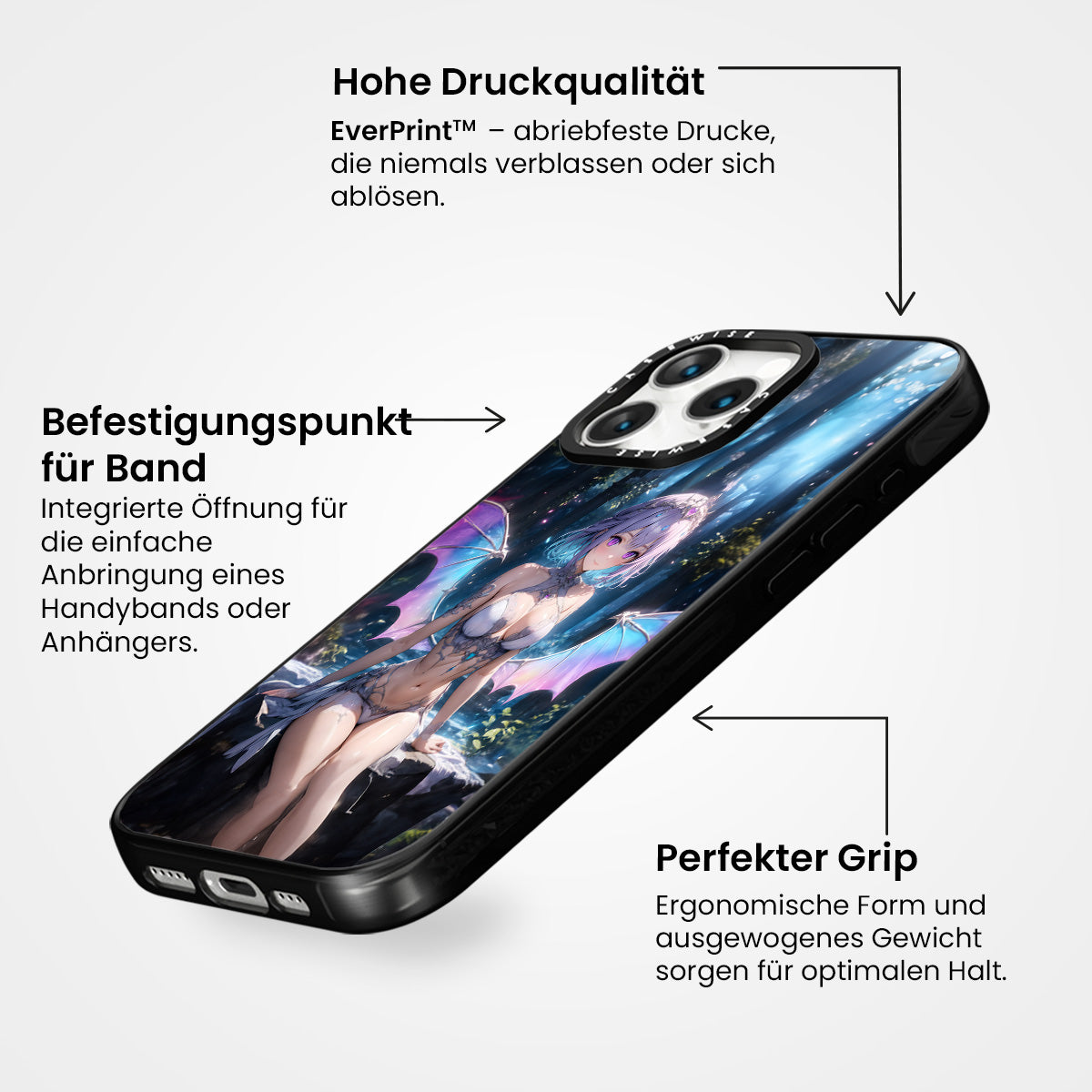 Hohe Druckqualität

EverPrint™ – abriebfeste Drucke, die niemals verblassen oder sich ablösen.

CASEWISE

CASEWISE

Befestigungspunkt für Band

Integrierte Öffnung für die einfache Anbringung eines Handybands oder Anhängers.

Perfekter Grip

Ergonomische Form und ausgewogenes Gewicht sorgen für optimalen Halt.