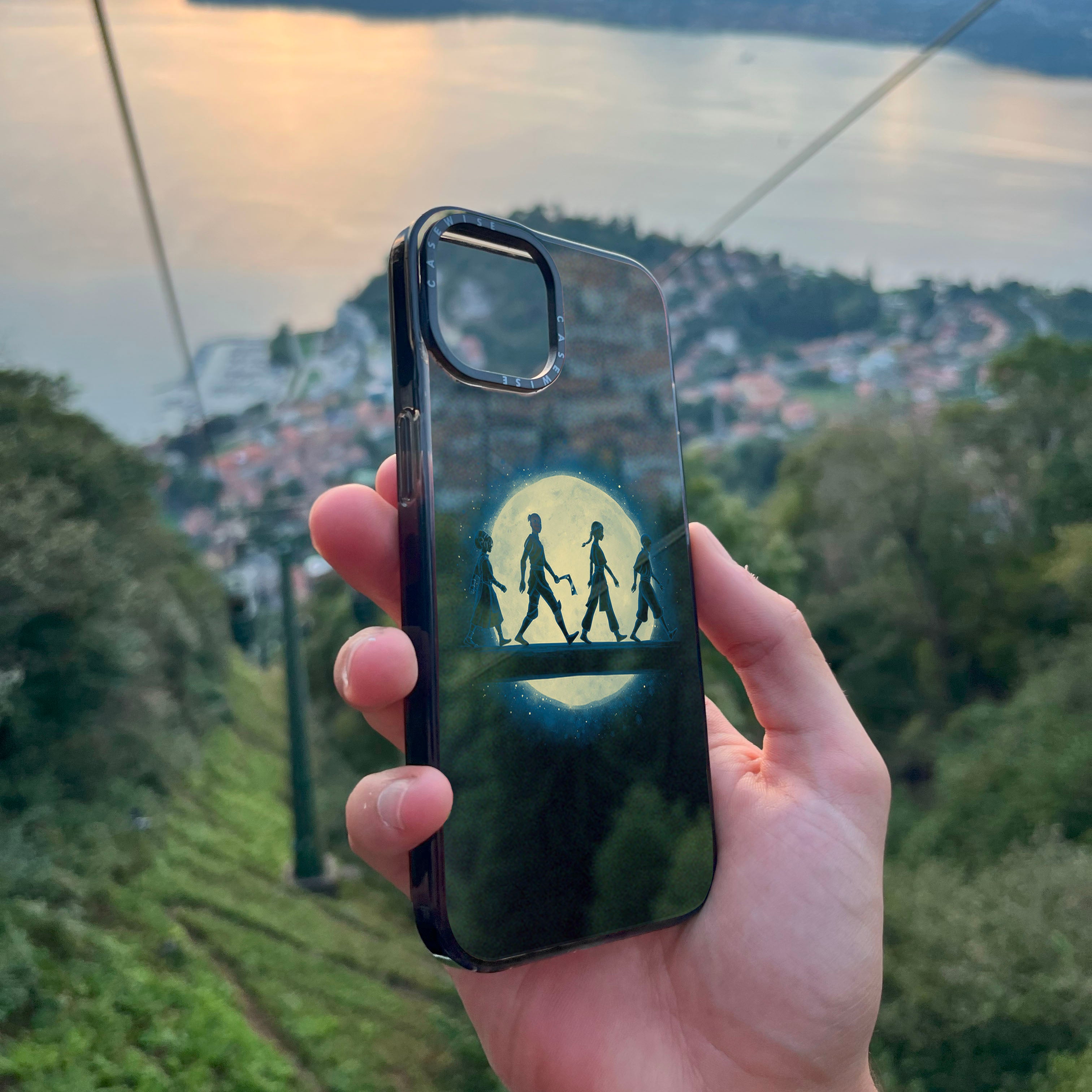 CASEWISE
CASEWISE