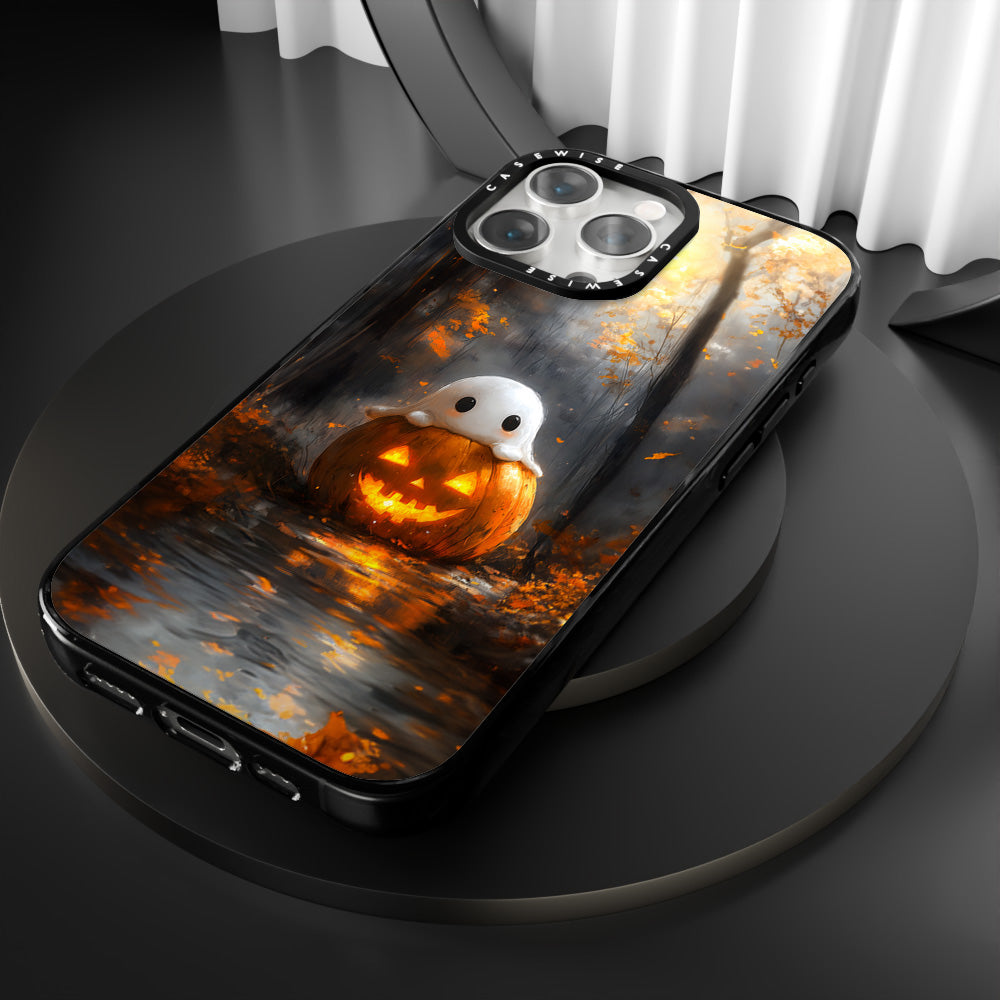 CASEWISE CASEWISE