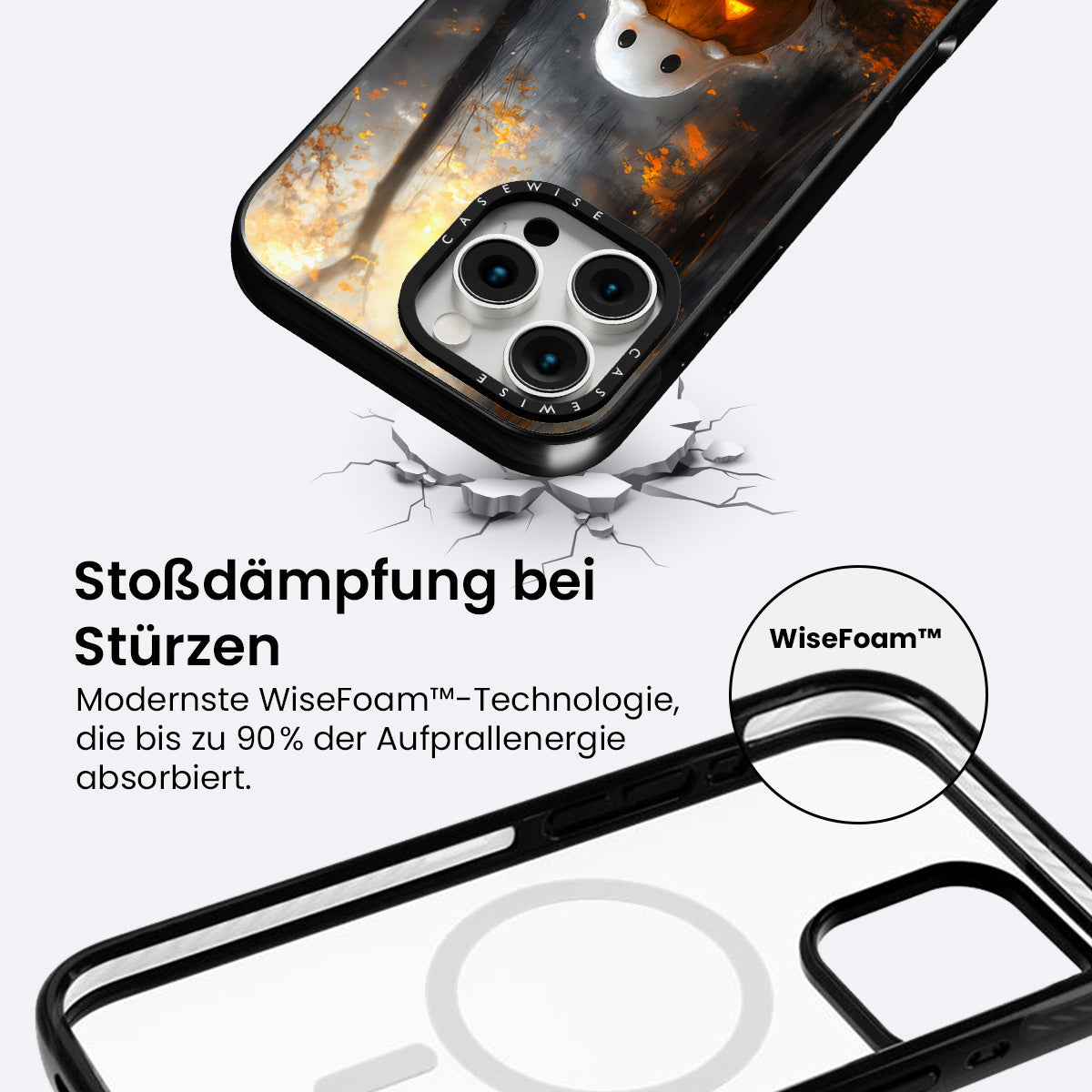 CASEWISE

CASEWISE

Stoßdämpfung bei Stürzen

Modernste WiseFoam™-Technologie, die bis zu 90% der Aufprallenergie absorbiert.

WiseFoam™