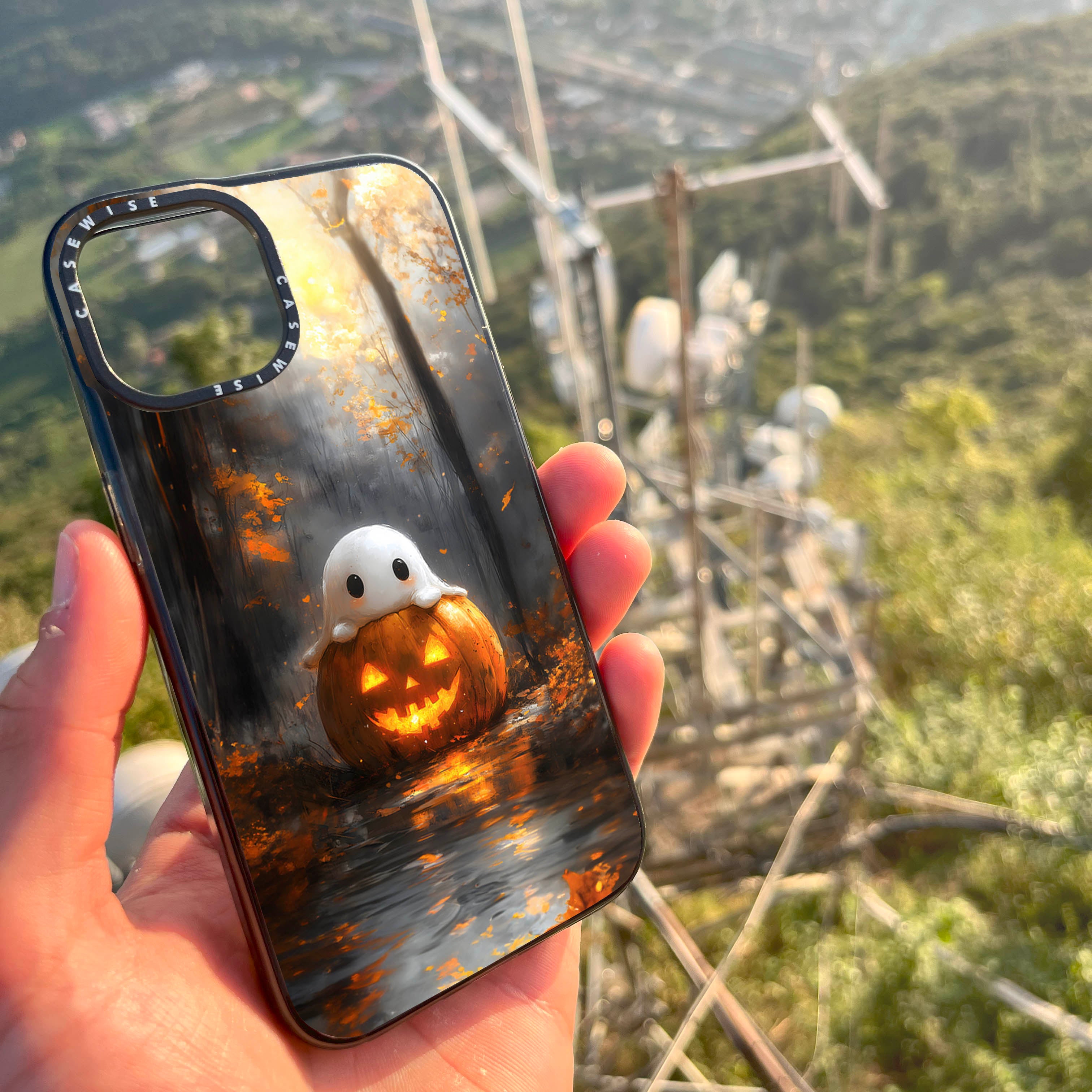 CASEWISE CASEWISE