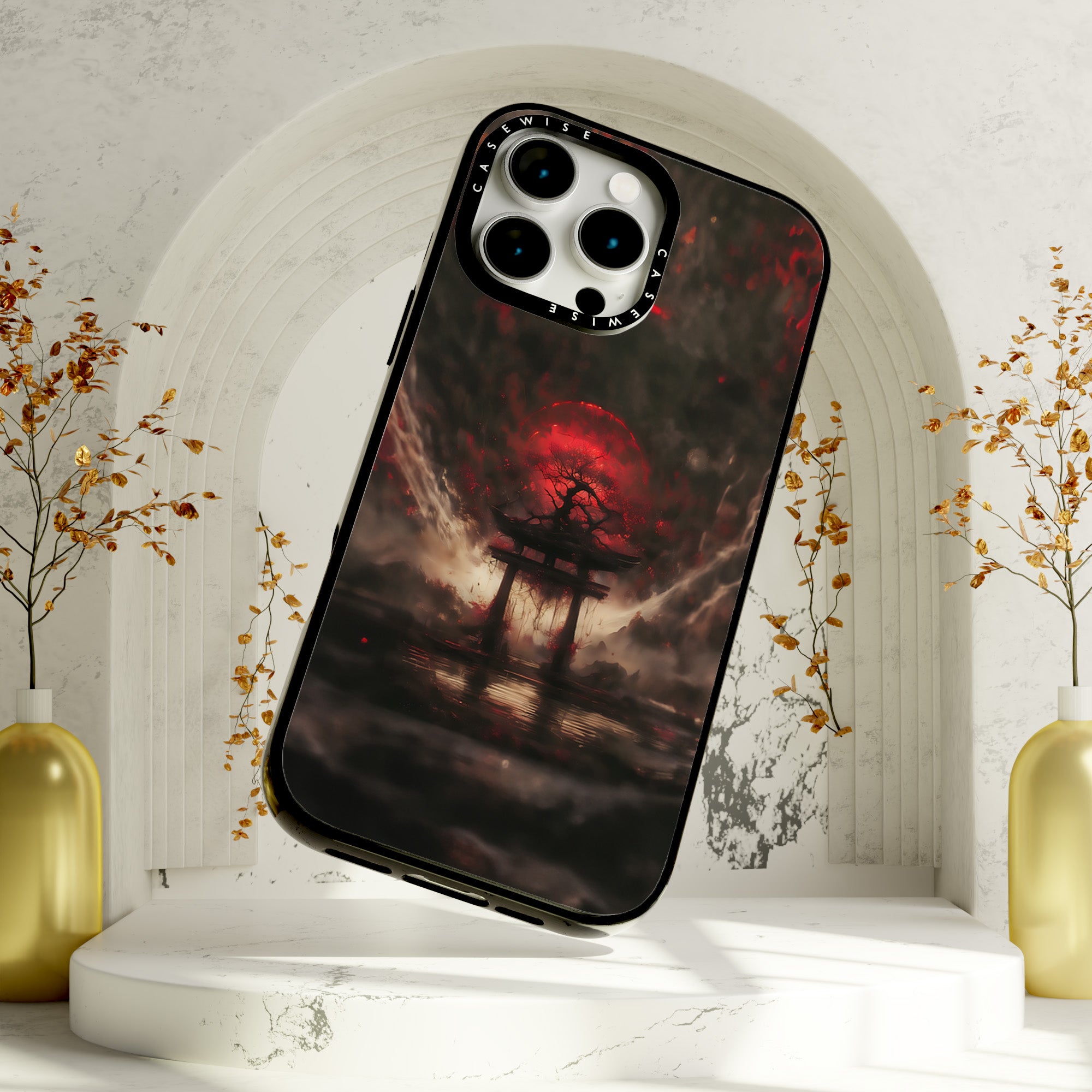 CASEWISE
CASEWISE