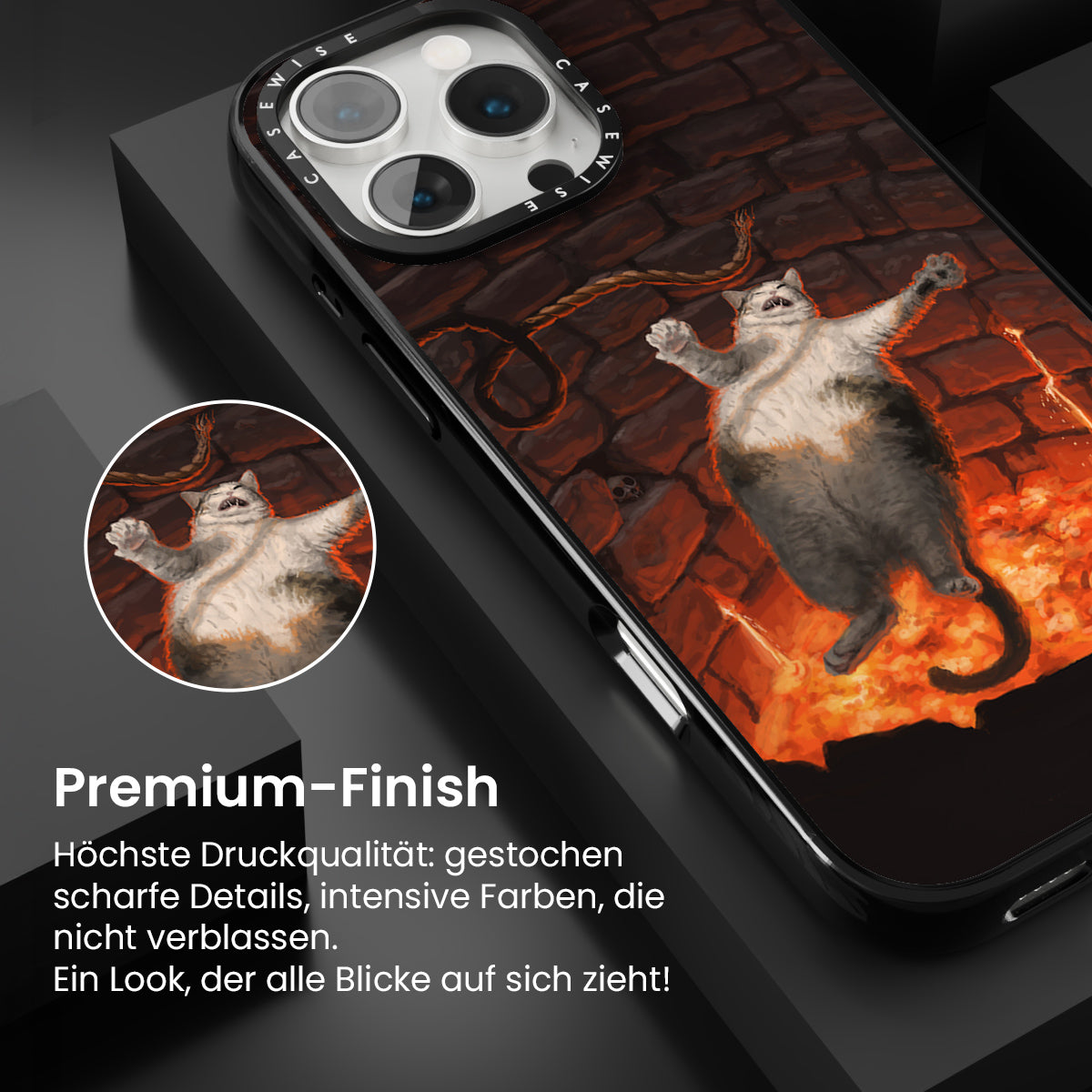 CASEWISE CASEWISE

Premium-Finish

Höchste Druckqualität: gestochen scharfe Details, intensive Farben, die nicht verblassen.
Ein Look, der alle Blicke auf sich zieht!