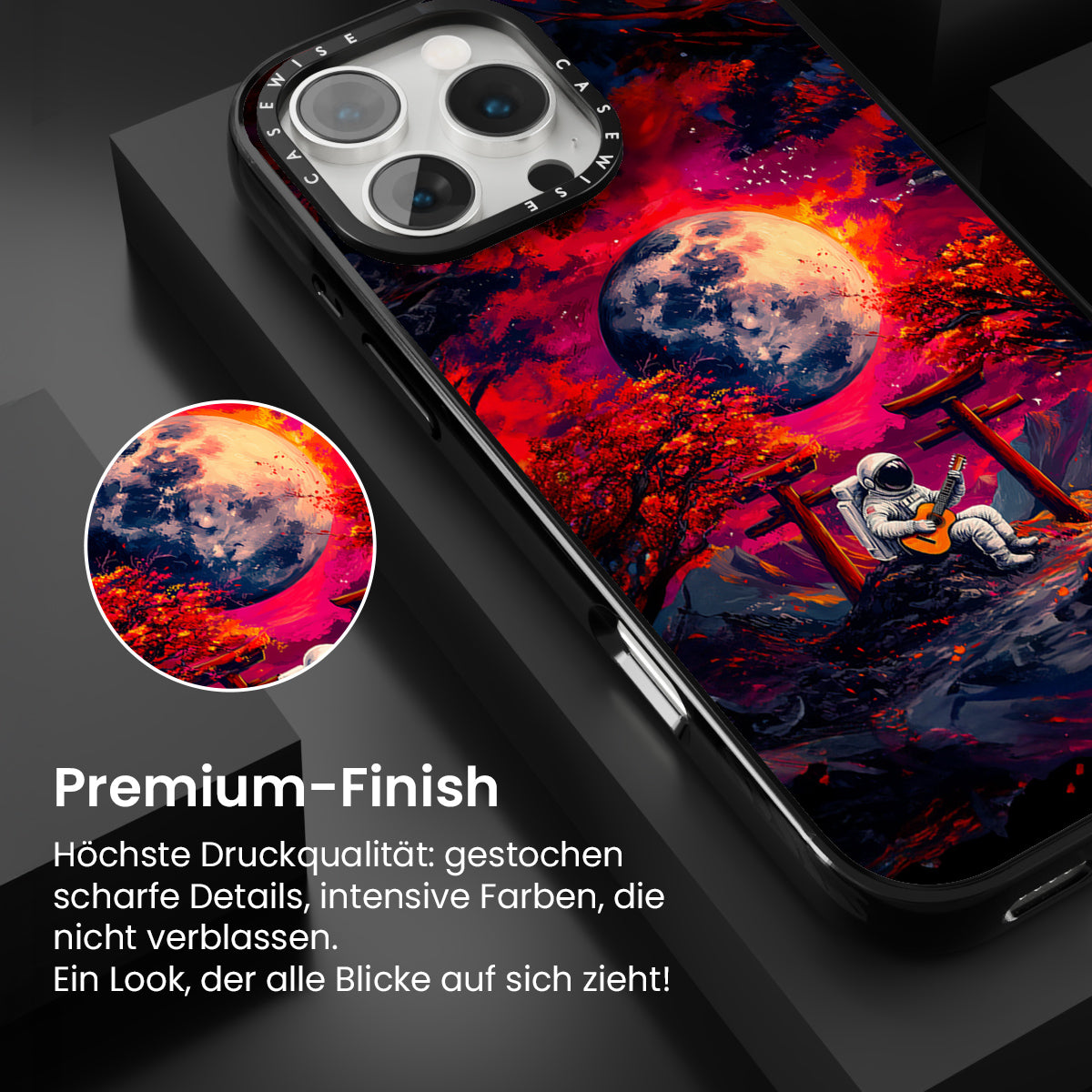 CASEWISE CASEWISE

Premium-Finish

Höchste Druckqualität: gestochen scharfe Details, intensive Farben, die nicht verblassen.
Ein Look, der alle Blicke auf sich zieht!